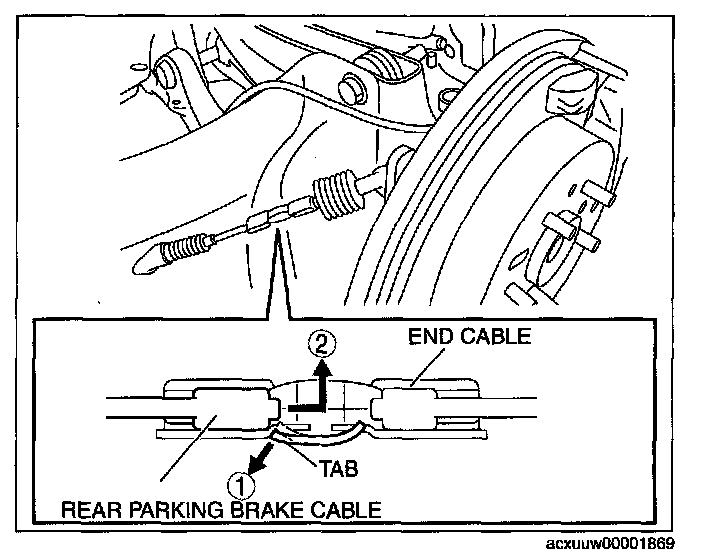 ②
END CABLE
TAB
①
REAR PARKING BRAKE CABLE
acxuuw00001869