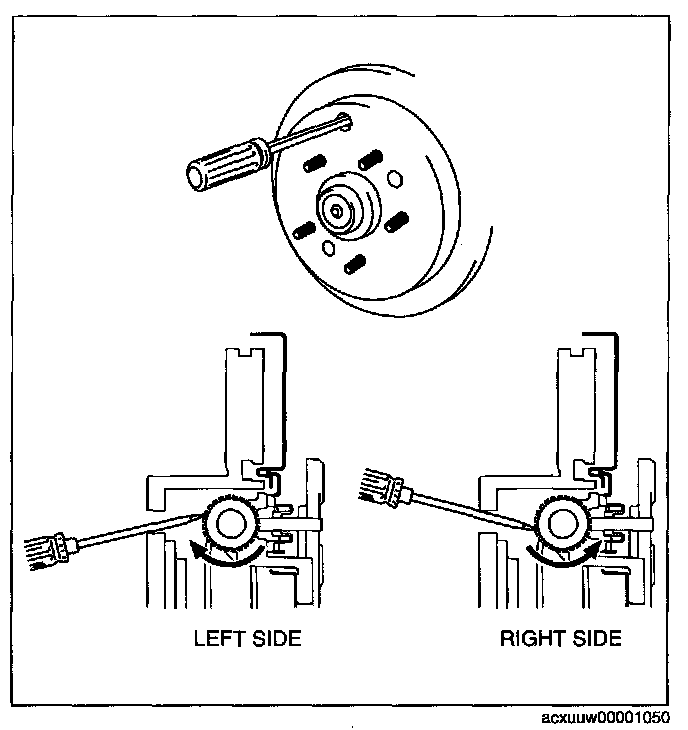 LEFT SIDE

RIGHT SIDE

acxuuw00001050