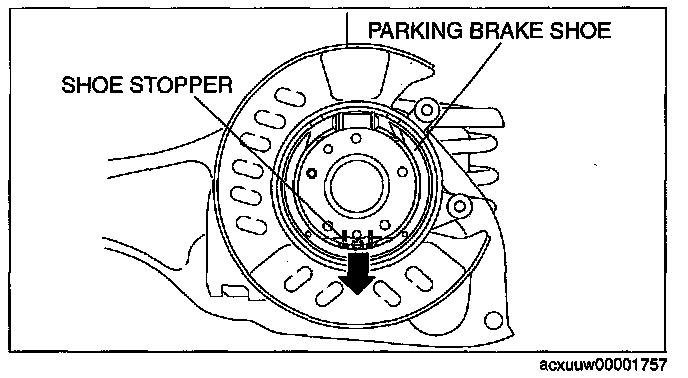 PARKING BRAKE SHOE

SHOE STOPPER

acxuuw00001757