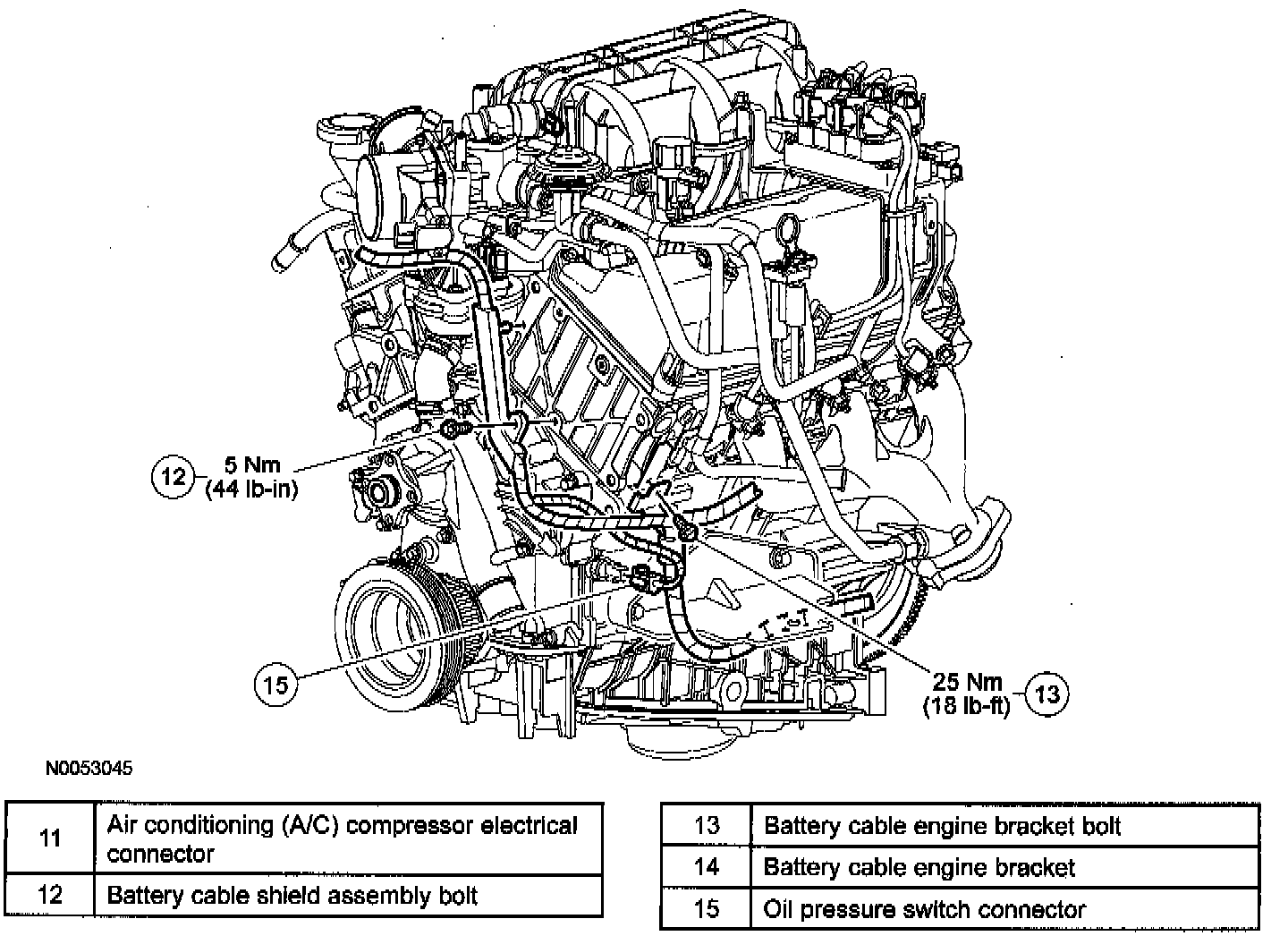 12 5 Nm (44 lb-in)

15

25 Nm (18 lb-ft) 13

N0053045

| 11 | Air conditioning (A/C) compressor electrical connector |
|---|---|
| 12 | Battery cable shield assembly bolt |

| 13 | Battery cable engine bracket bolt |
|---|---|
| 14 | Battery cable engine bracket |
| 15 | Oil pressure switch connector |