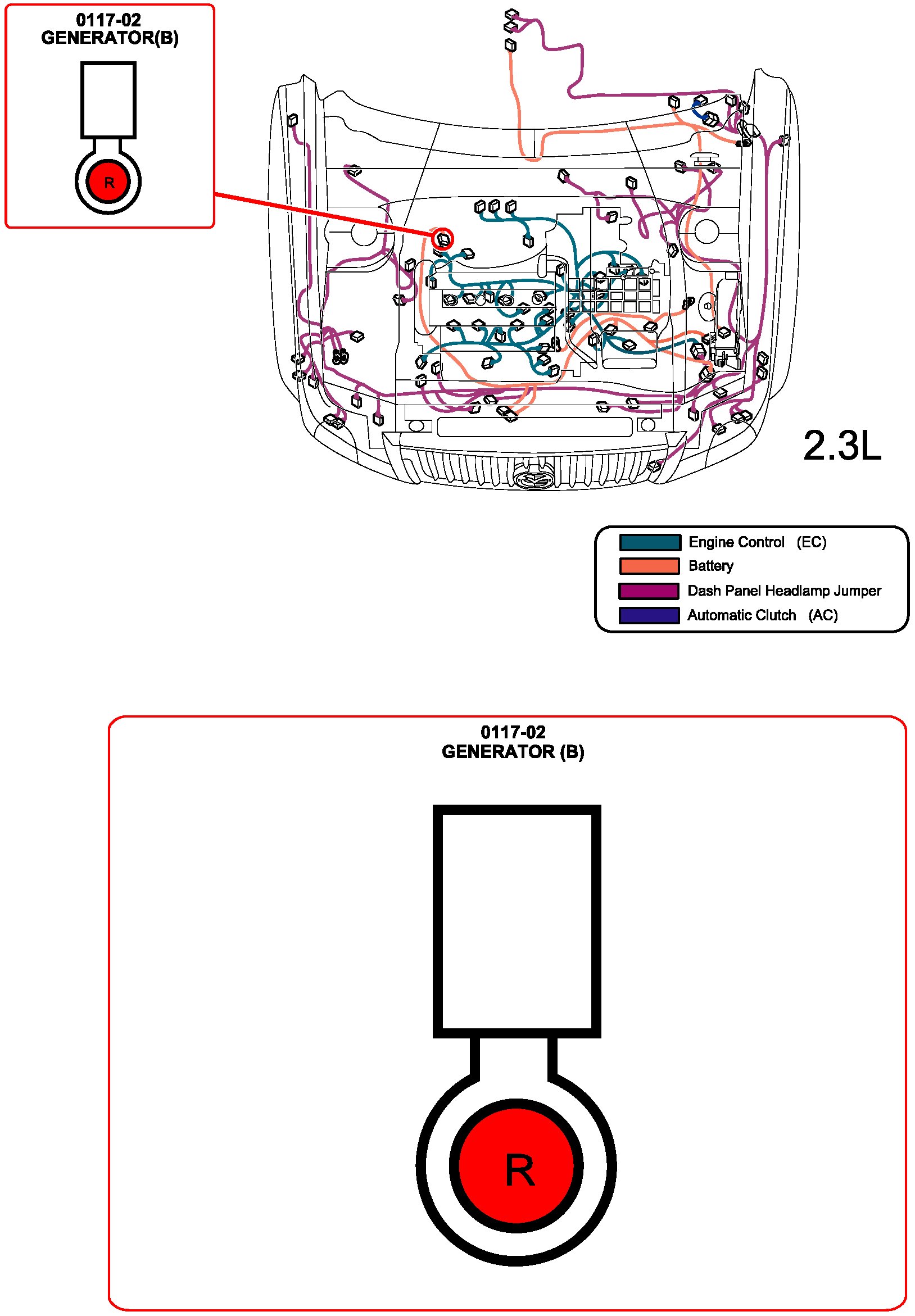 0117-02
GENERATOR(B)

R

2.3L

Engine Control (EC)
Battery
Dash Panel Headlamp Jumper
Automatic Clutch (AC)

0117-02
GENERATOR (B)

R