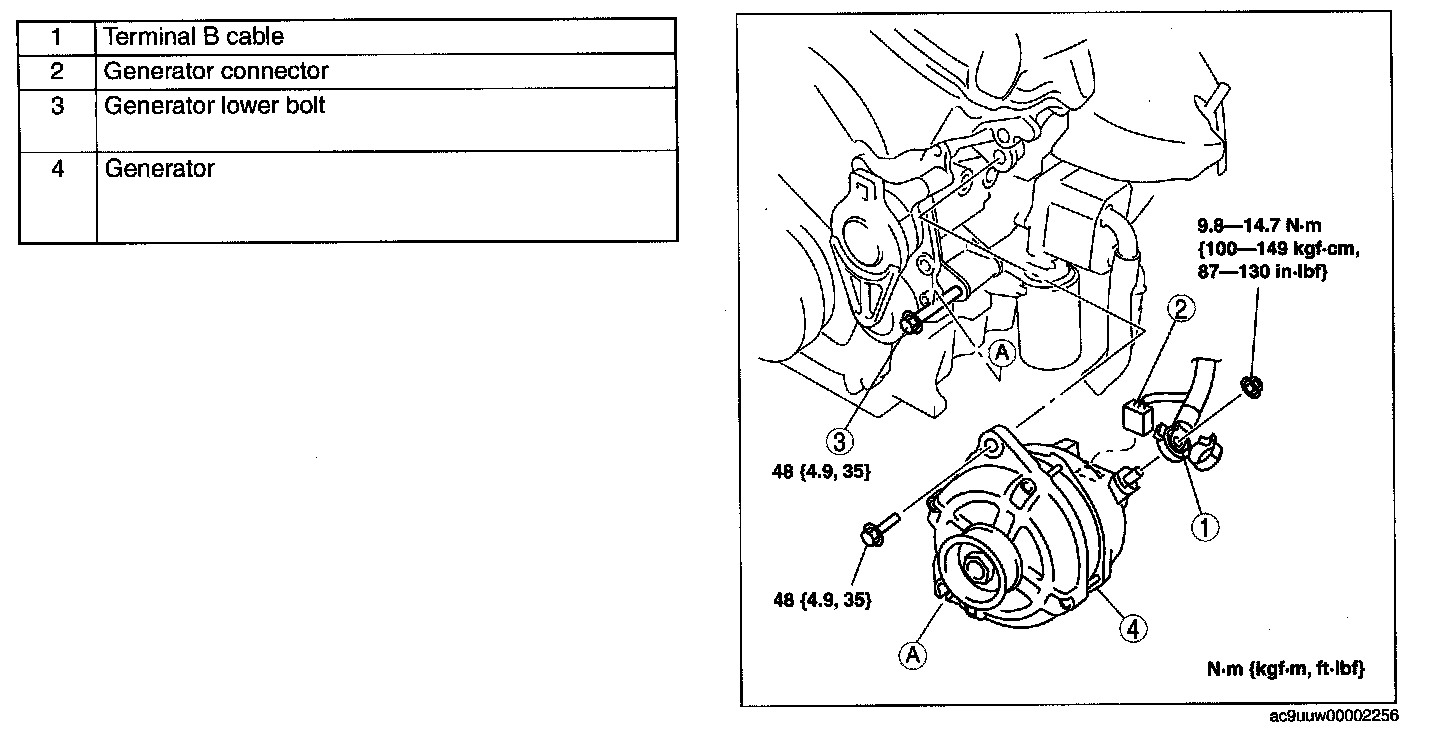 | 1 | Terminal B cable |
|---|---|
| 2 | Generator connector |
| 3 | Generator lower bolt |
| 4 | Generator |

9.8—14.7 N·m {100—149 kgf·cm, 87—130 in·lbf}

2

A

3

48 {4.9, 35}

1

48 {4.9, 35}

4

A

N·m {kgf·m, ft·lbf}

ac9uuw00002256