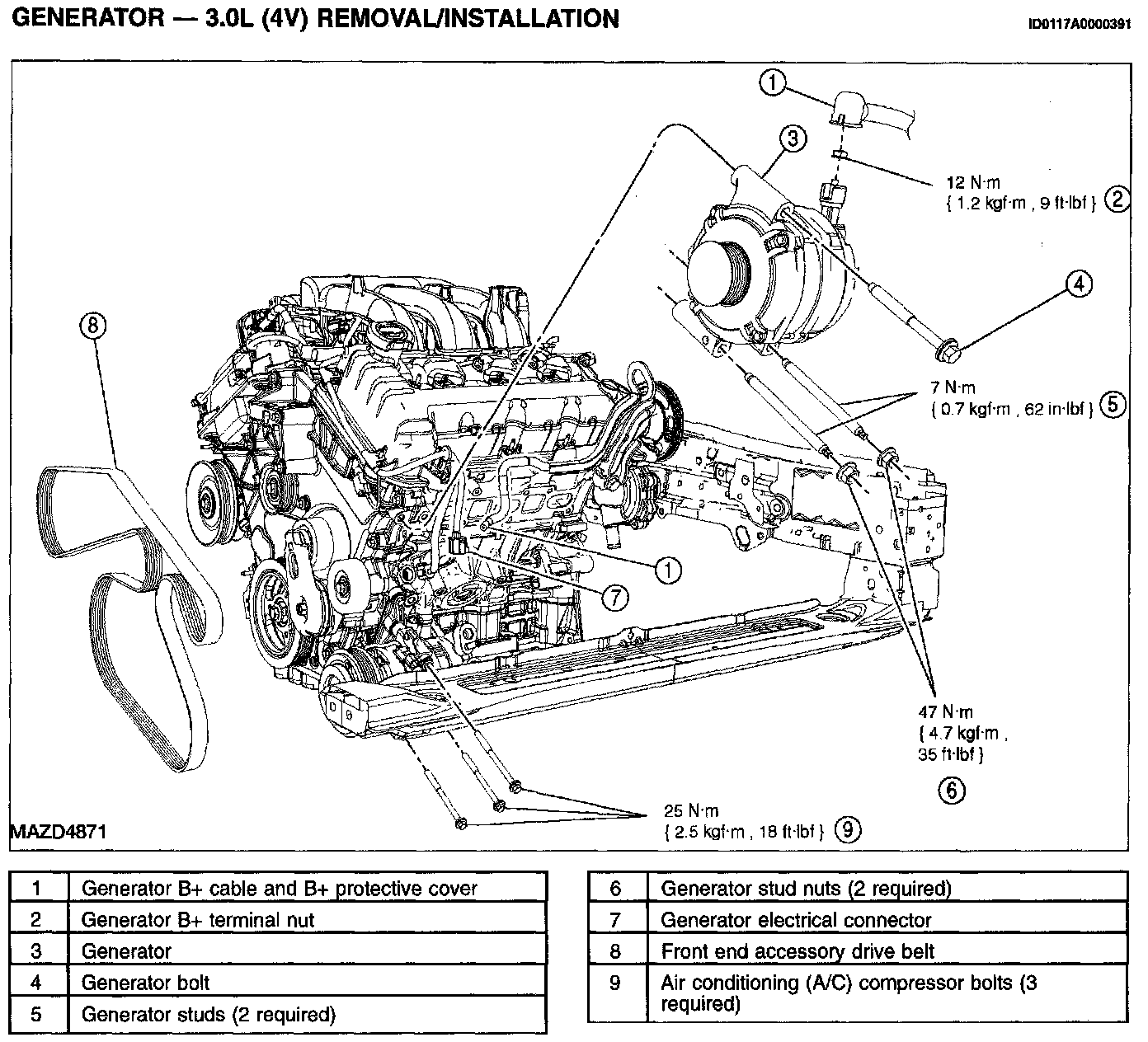 GENERATOR — 3.0L (4V) REMOVAL/INSTALLATION

ID0117A0000391

1

3

12 N·m
{ 1.2 kgf·m , 9 ft·lbf } 2

4

8

7 N·m
{ 0.7 kgf·m , 62 in·lbf } 5

1

7

47 N·m
{ 4.7 kgf·m ,
35 ft·lbf }

6

25 N·m
{ 2.5 kgf·m , 18 ft·lbf } 9

MAZD4871

| 1 | Generator B+ cable and B+ protective cover |
|---|---|
| 2 | Generator B+ terminal nut |
| 3 | Generator |
| 4 | Generator bolt |
| 5 | Generator studs (2 required) |

| 6 | Generator stud nuts (2 required) |
|---|---|
| 7 | Generator electrical connector |
| 8 | Front end accessory drive belt |
| 9 | Air conditioning (A/C) compressor bolts (3 required) |