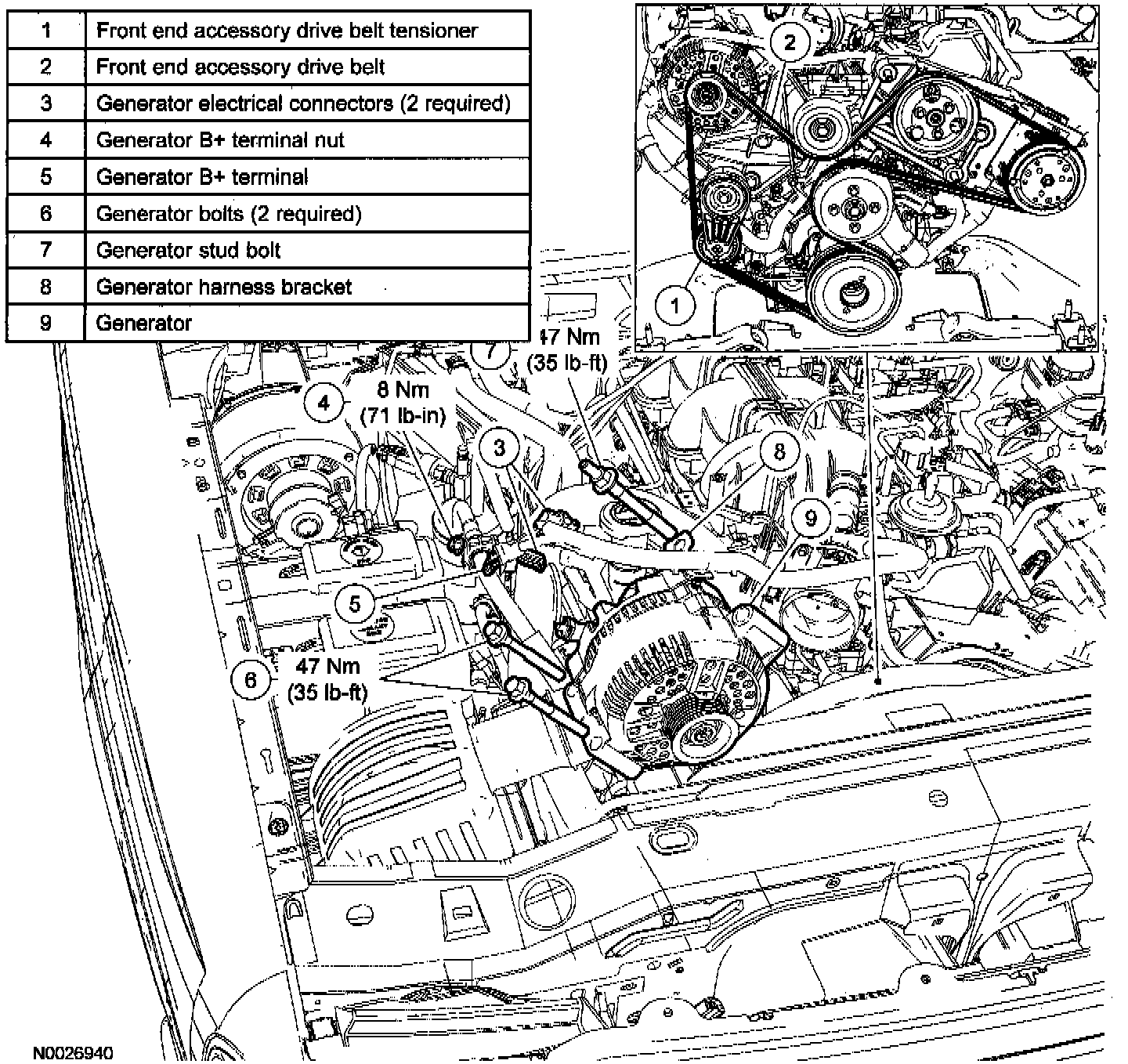 | 1 | Front end accessory drive belt tensioner |
|---|---|
| 2 | Front end accessory drive belt |
| 3 | Generator electrical connectors (2 required) |
| 4 | Generator B+ terminal nut |
| 5 | Generator B+ terminal |
| 6 | Generator bolts (2 required) |
| 7 | Generator stud bolt |
| 8 | Generator harness bracket |
| 9 | Generator |

2

1

7

47 Nm
(35 lb-ft)

4

8 Nm
(71 lb-in)

3

8

9

5

6

47 Nm
(35 lb-ft)

N0026940