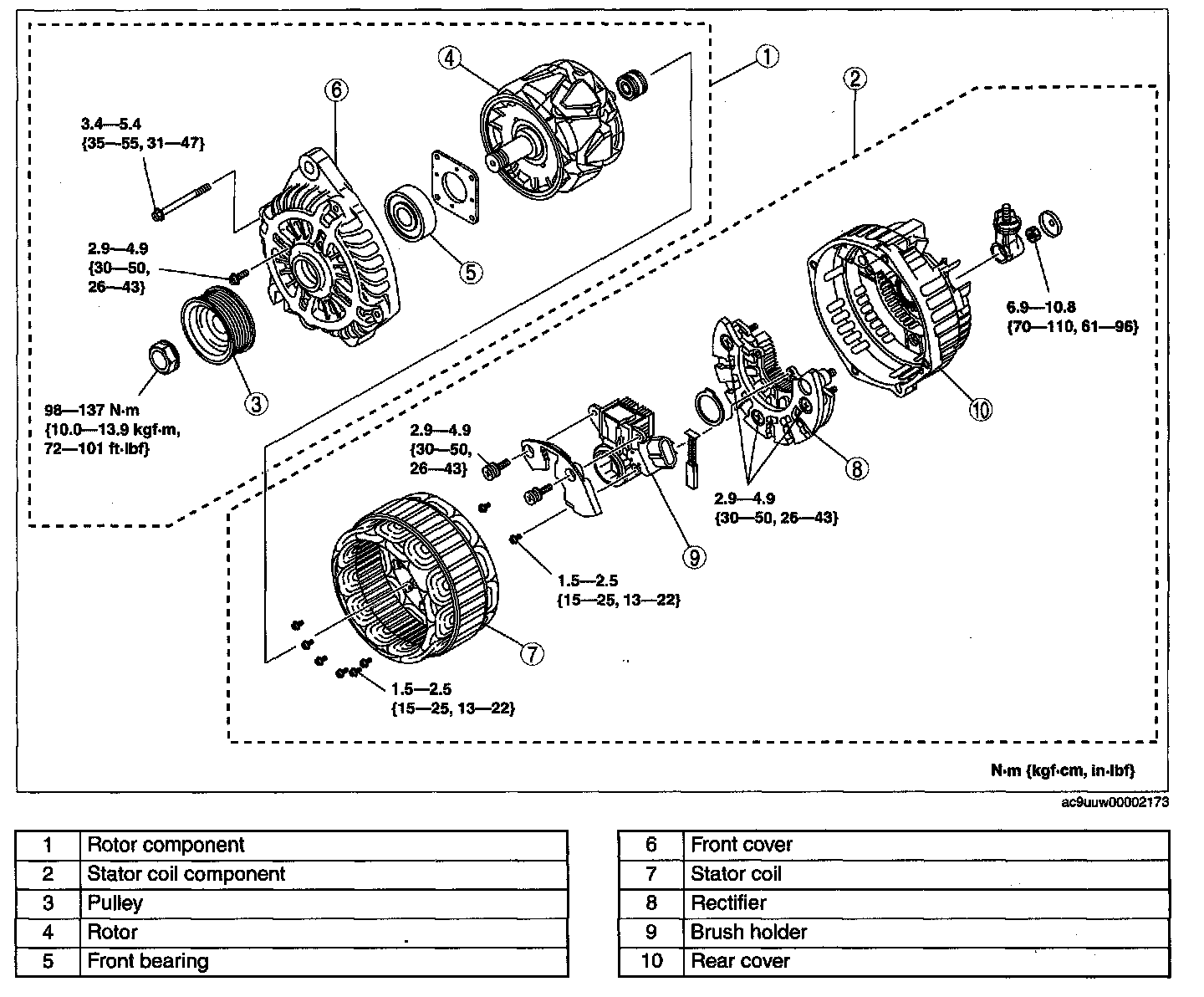 1

2

4

6

3.4—5.4
{35—55, 31—47}

2.9—4.9
{30—50,
26—43}

5

3

98—137 N·m
{10.0—13.9 kgf·m,
72—101 ft·lbf}

6.9—10.8
{70—110, 61—96}

10

2.9—4.9
{30—50,
26—43}

8

2.9—4.9
{30—50, 26—43}

9

1.5—2.5
{15—25, 13—22}

7

1.5—2.5
{15—25, 13—22}

N·m {kgf·cm, in·lbf}

ac9uuw00002173

| 1 | Rotor component |
|---|---|
| 2 | Stator coil component |
| 3 | Pulley |
| 4 | Rotor |
| 5 | Front bearing |

| 6 | Front cover |
|---|---|
| 7 | Stator coil |
| 8 | Rectifier |
| 9 | Brush holder |
| 10 | Rear cover |