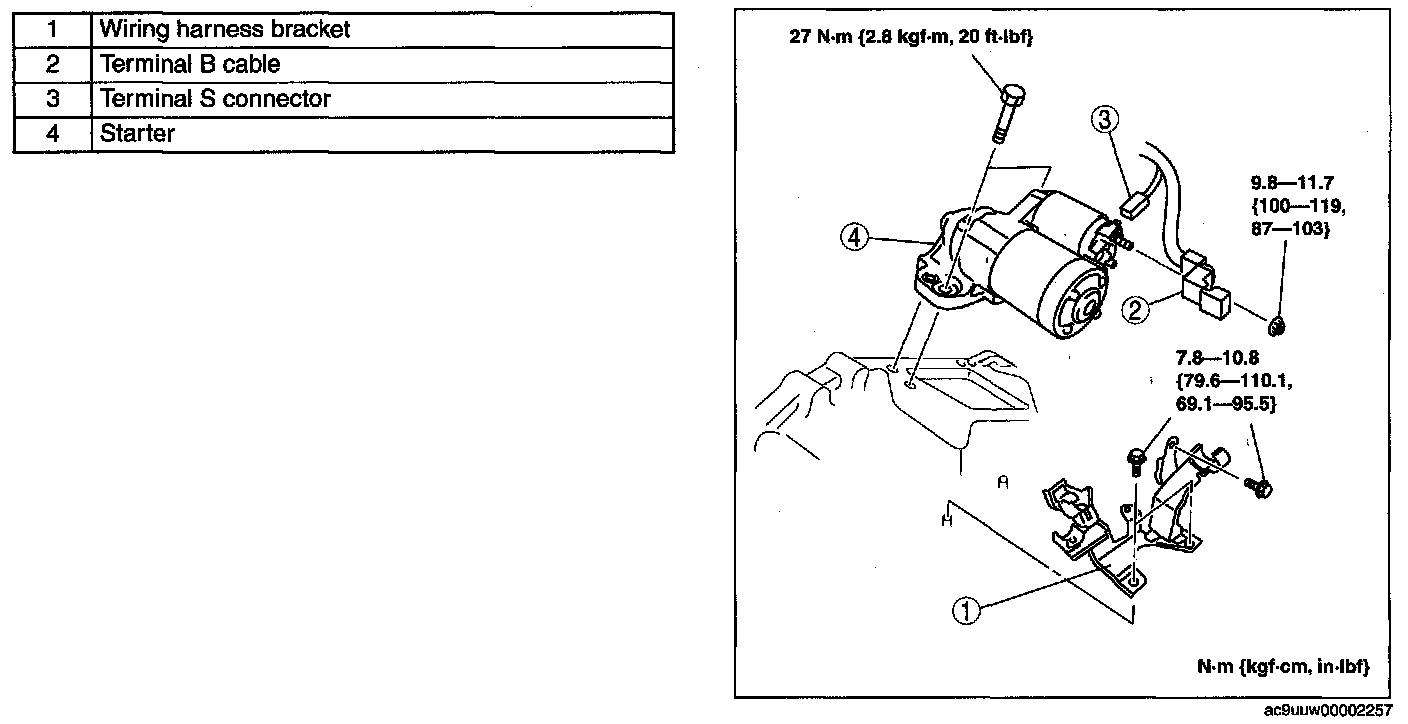 | 1 | Wiring harness bracket |
|---|---|
| 2 | Terminal B cable |
| 3 | Terminal S connector |
| 4 | Starter |

27 N·m {2.8 kgf·m, 20 ft·lbf}

3

9.8—11.7 {100—119, 87—103}

4

2

7.8—10.8 {79.6—110.1, 69.1—95.5}

A

A

1

N·m {kgf·cm, in·lbf}

ac9uuw00002257