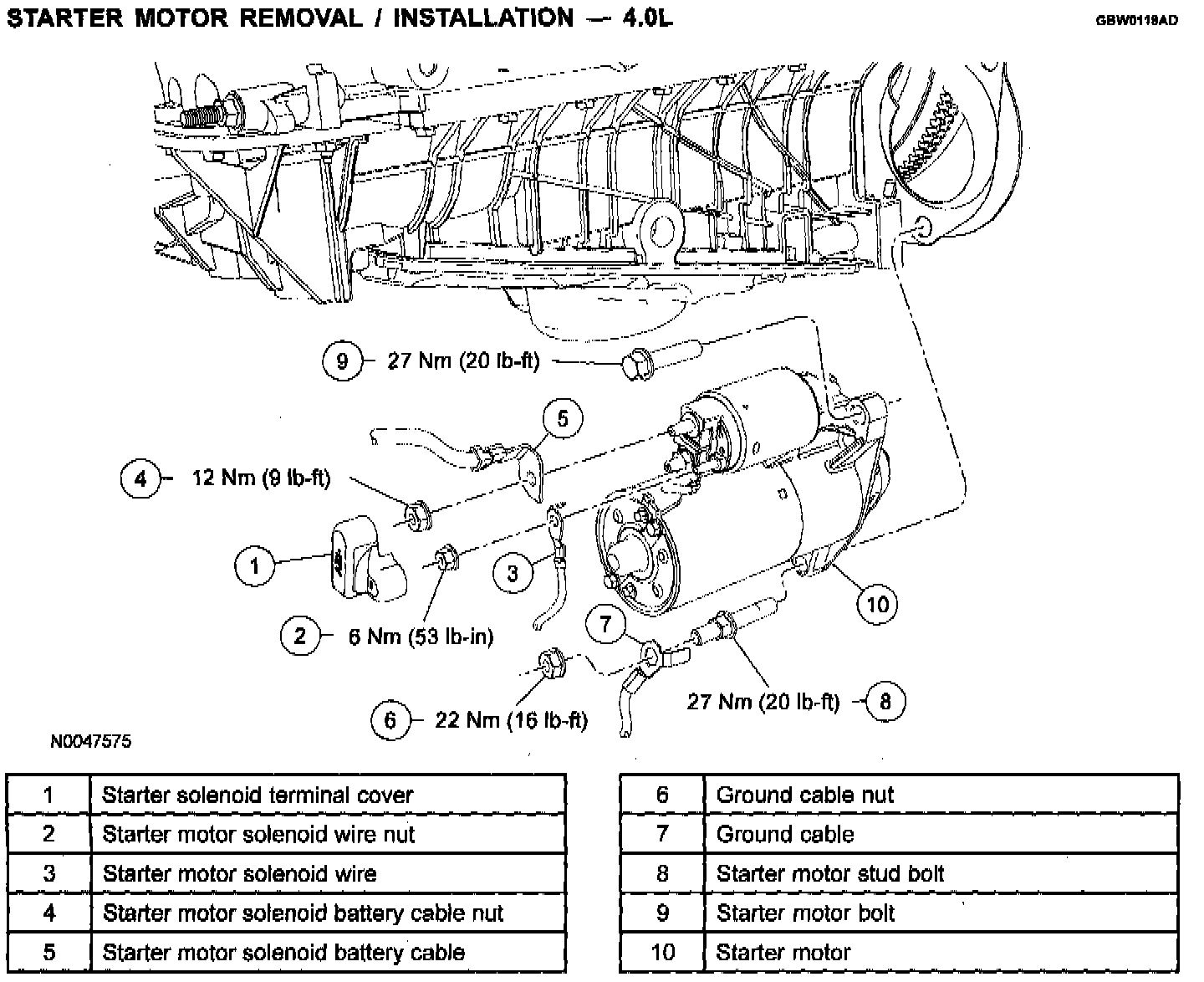 STARTER MOTOR REMOVAL / INSTALLATION — 4.0L

GBW0118AD

9 27 Nm (20 lb-ft)

5

4 12 Nm (9 lb-ft)

1

3

2 6 Nm (53 lb-in)

7

10

6 22 Nm (16 lb-ft)

27 Nm (20 lb-ft) 8

N0047575

| 1 | Starter solenoid terminal cover |
|---|---|
| 2 | Starter motor solenoid wire nut |
| 3 | Starter motor solenoid wire |
| 4 | Starter motor solenoid battery cable nut |
| 5 | Starter motor solenoid battery cable |

| 6 | Ground cable nut |
|---|---|
| 7 | Ground cable |
| 8 | Starter motor stud bolt |
| 9 | Starter motor bolt |
| 10 | Starter motor |