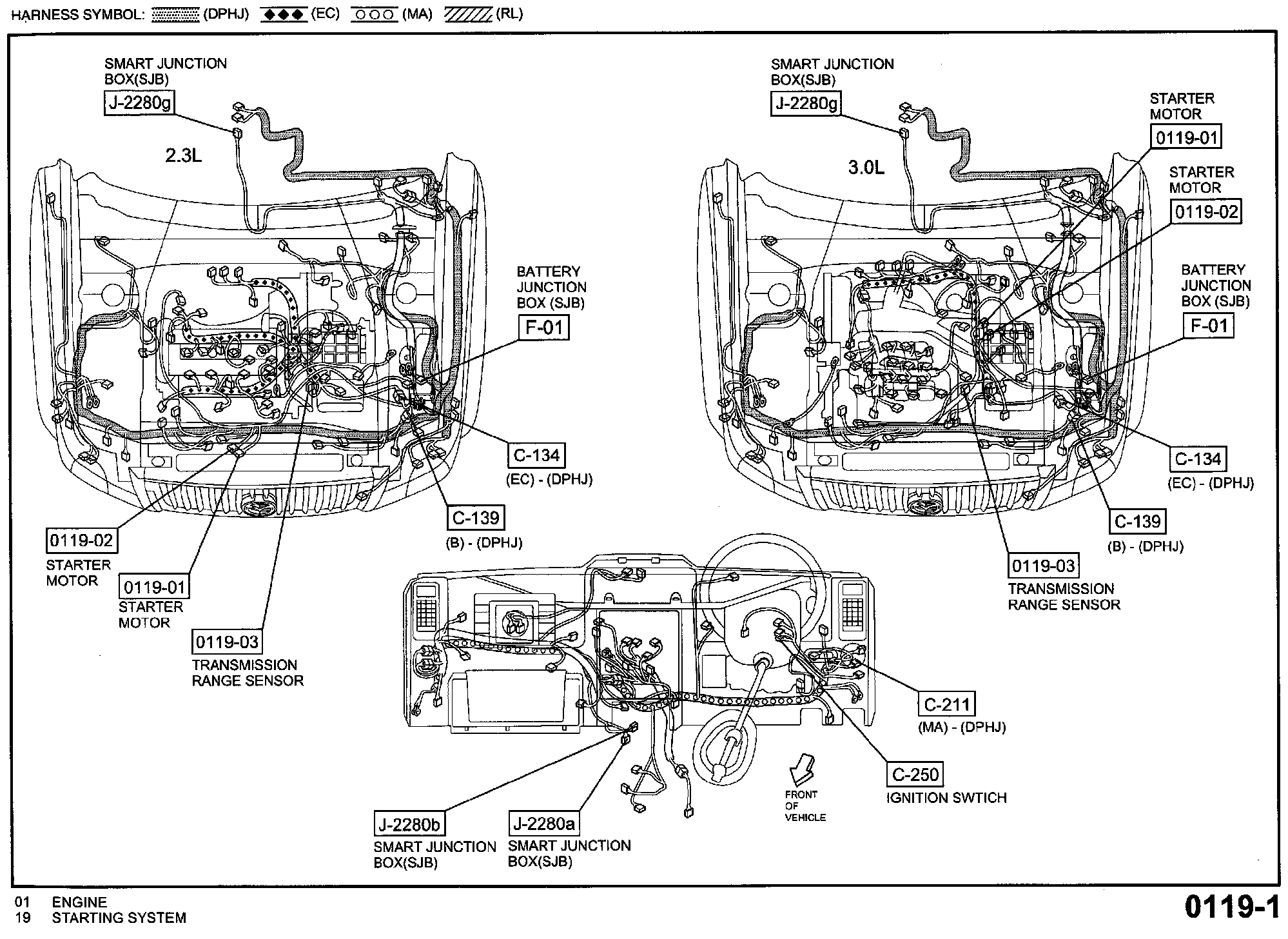 HARNESS SYMBOL: (DPHJ) (EC) (MA) (RL)

SMART JUNCTION BOX(SJB)
J-2280g

2.3L

BATTERY JUNCTION BOX (SJB)
F-01

C-134
(EC) - (DPHJ)

C-139
(B) - (DPHJ)

0119-02
STARTER MOTOR

0119-01
STARTER MOTOR

0119-03
TRANSMISSION RANGE SENSOR

SMART JUNCTION BOX(SJB)
J-2280g

3.0L

STARTER MOTOR
0119-01

STARTER MOTOR
0119-02

BATTERY JUNCTION BOX (SJB)
F-01

C-134
(EC) - (DPHJ)

C-139
(B) - (DPHJ)

0119-03
TRANSMISSION RANGE SENSOR

C-211
(MA) - (DPHJ)

C-250
IGNITION SWTICH

FRONT OF VEHICLE

J-2280b
SMART JUNCTION BOX(SJB)

J-2280a
SMART JUNCTION BOX(SJB)

01 ENGINE
19 STARTING SYSTEM

0119-1