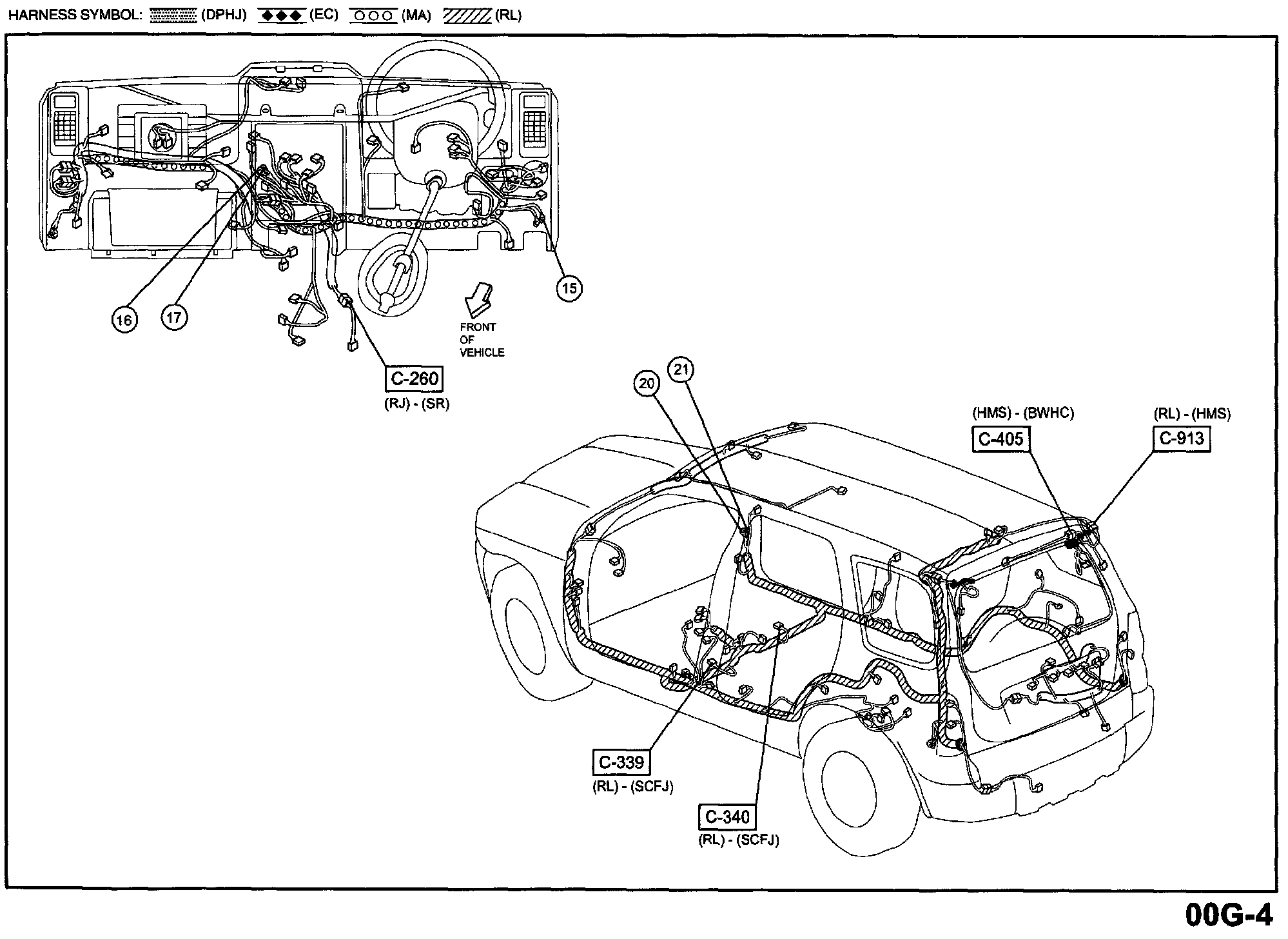 HARNESS SYMBOL: (DPHJ) (EC) (MA) (RL)

16
17
15
FRONT OF VEHICLE
C-260
(RJ) - (SR)

20
21
(HMS) - (BWHC)
C-405
(RL) - (HMS)
C-913
C-339
(RL) - (SCFJ)
C-340
(RL) - (SCFJ)

00G-4