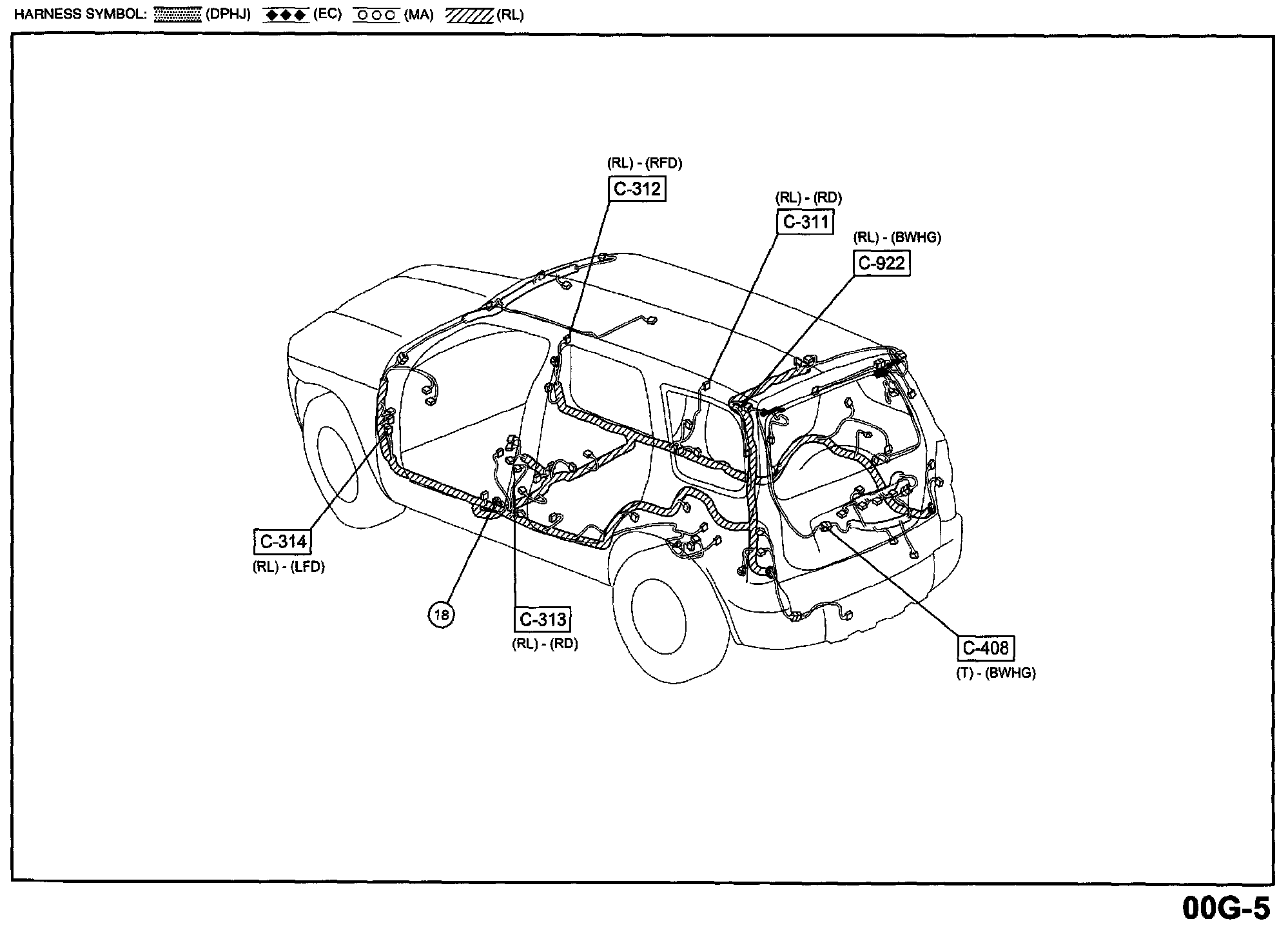 HARNESS SYMBOL: (DPHJ) (EC) (MA) (RL)

(RL) - (RFD)
C-312

(RL) - (RD)
C-311

(RL) - (BWHG)
C-922

C-314
(RL) - (LFD)

18

C-313
(RL) - (RD)

C-408
(T) - (BWHG)

00G-5