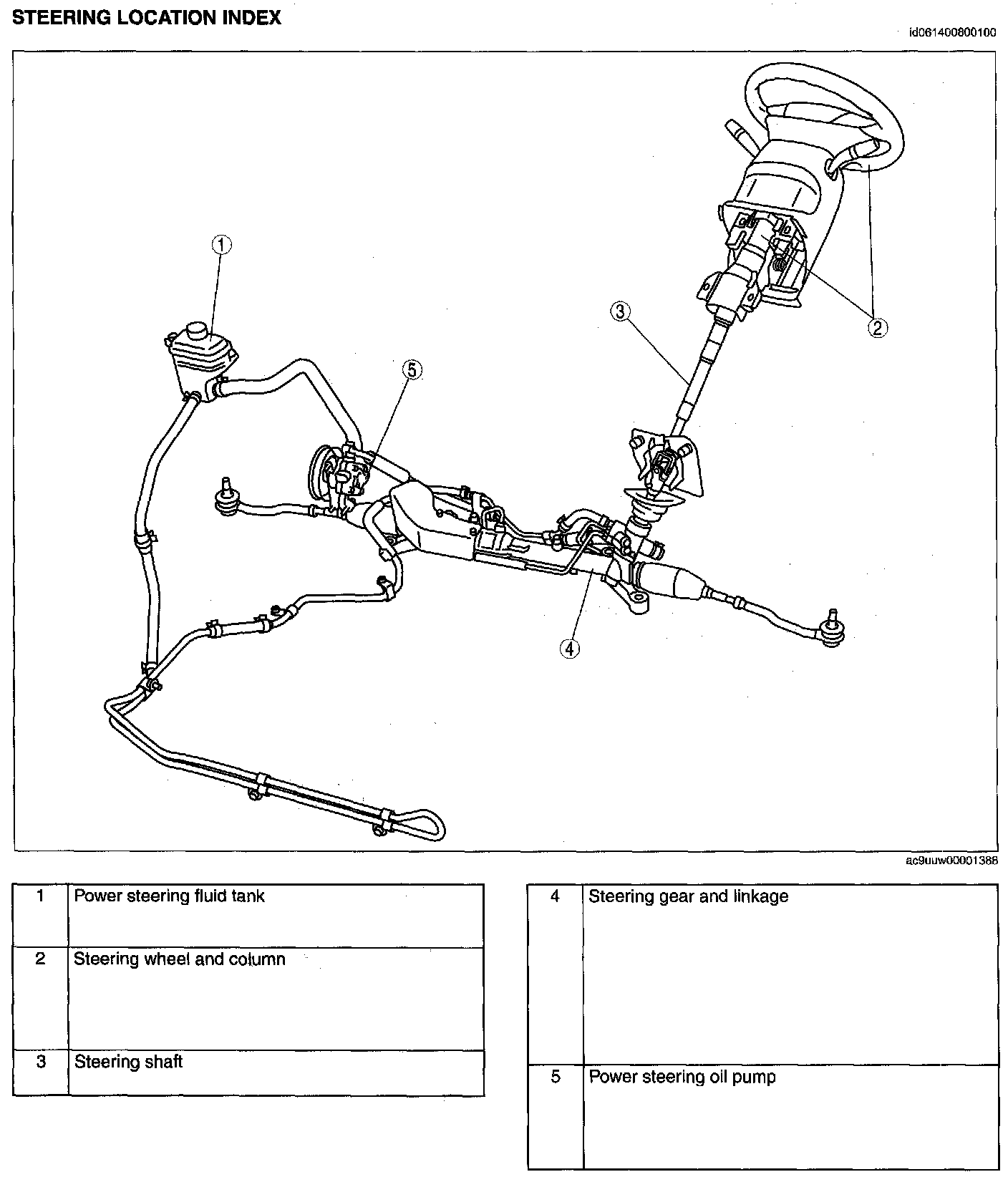 STEERING LOCATION INDEX

id061400800100

1

2

3

5

4

ac9uuw00001388

| 1 | Power steering fluid tank |
|---|---|
| 2 | Steering wheel and column |
| 3 | Steering shaft |

| 4 | Steering gear and linkage |
|---|---|
| 5 | Power steering oil pump |