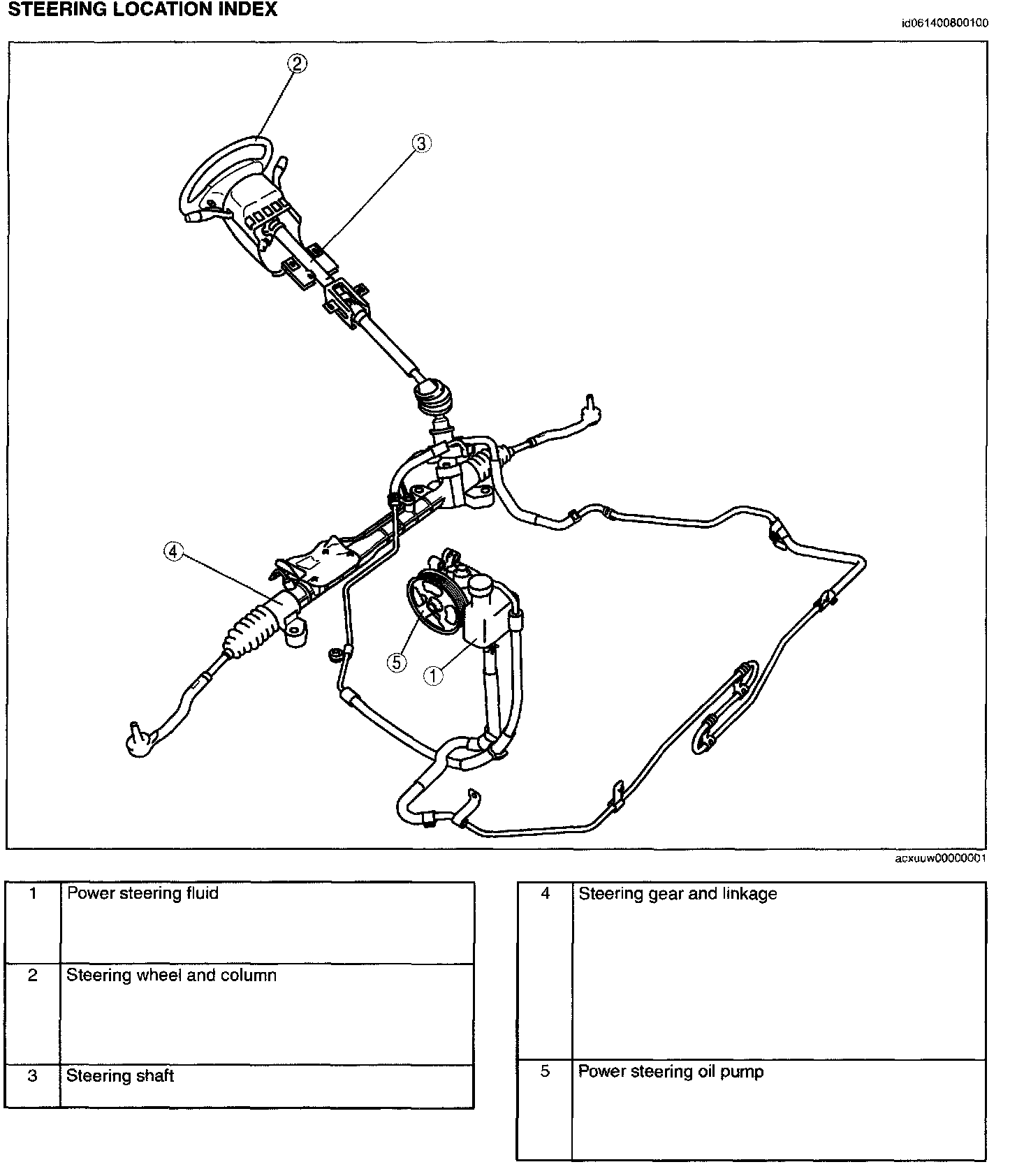 STEERING LOCATION INDEX

id061400800100

2
3
4
5
1

acxuuw00000001

| 1 | Power steering fluid |
|---|---|
| 2 | Steering wheel and column |
| 3 | Steering shaft |

| 4 | Steering gear and linkage |
|---|---|
| 5 | Power steering oil pump |