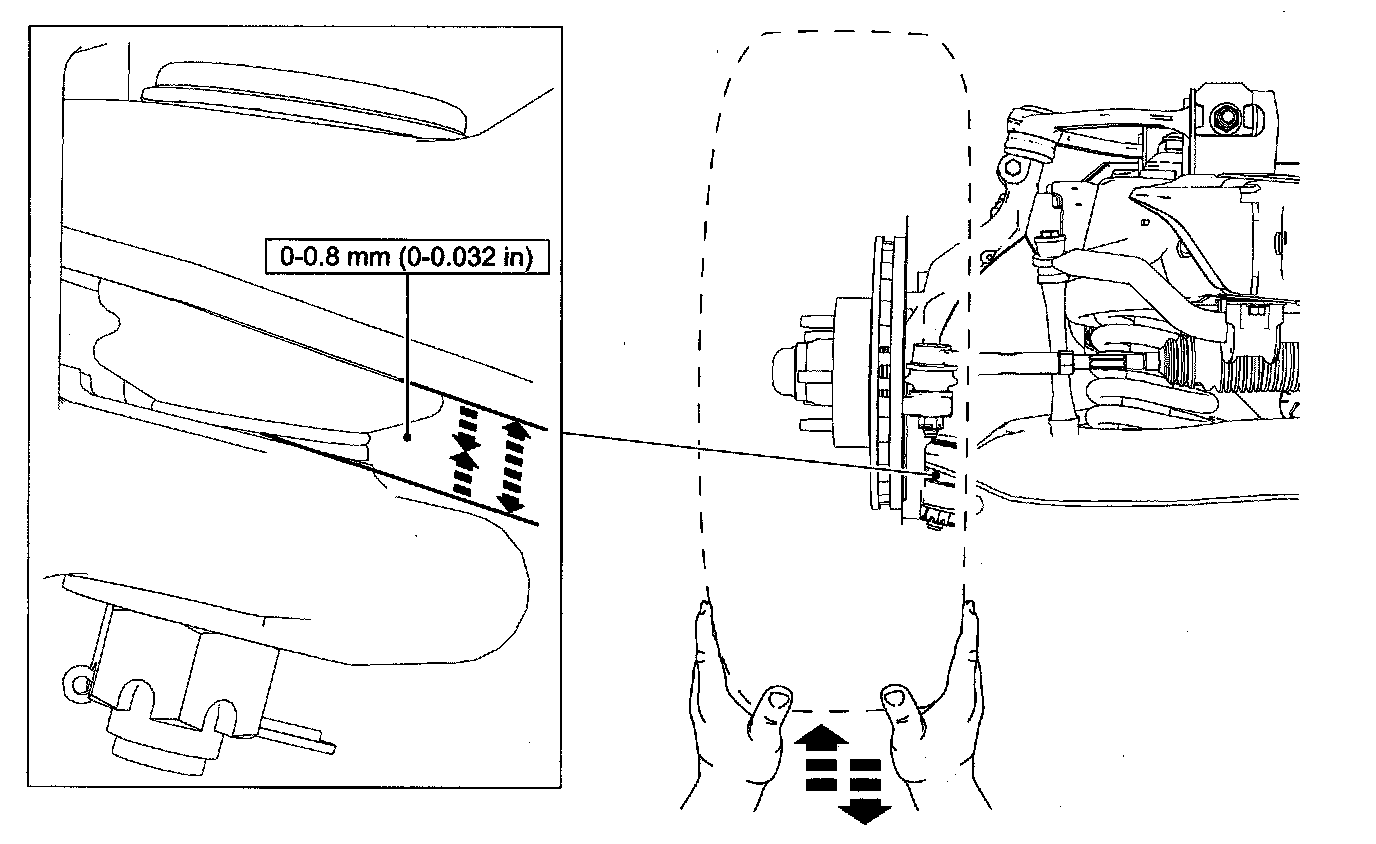 0-0.8 mm (0-0.032 in)