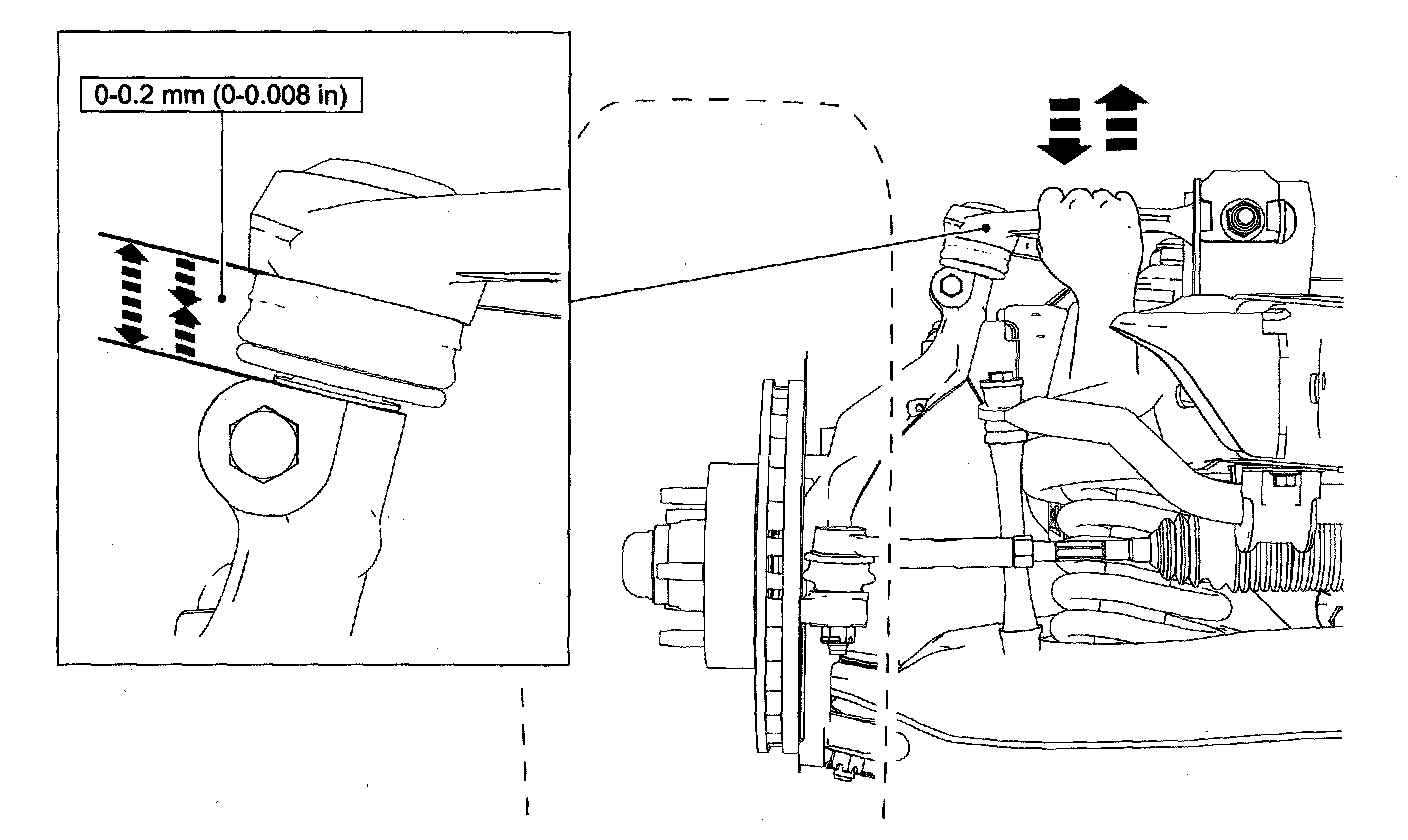 0-0.2 mm (0-0.008 in)