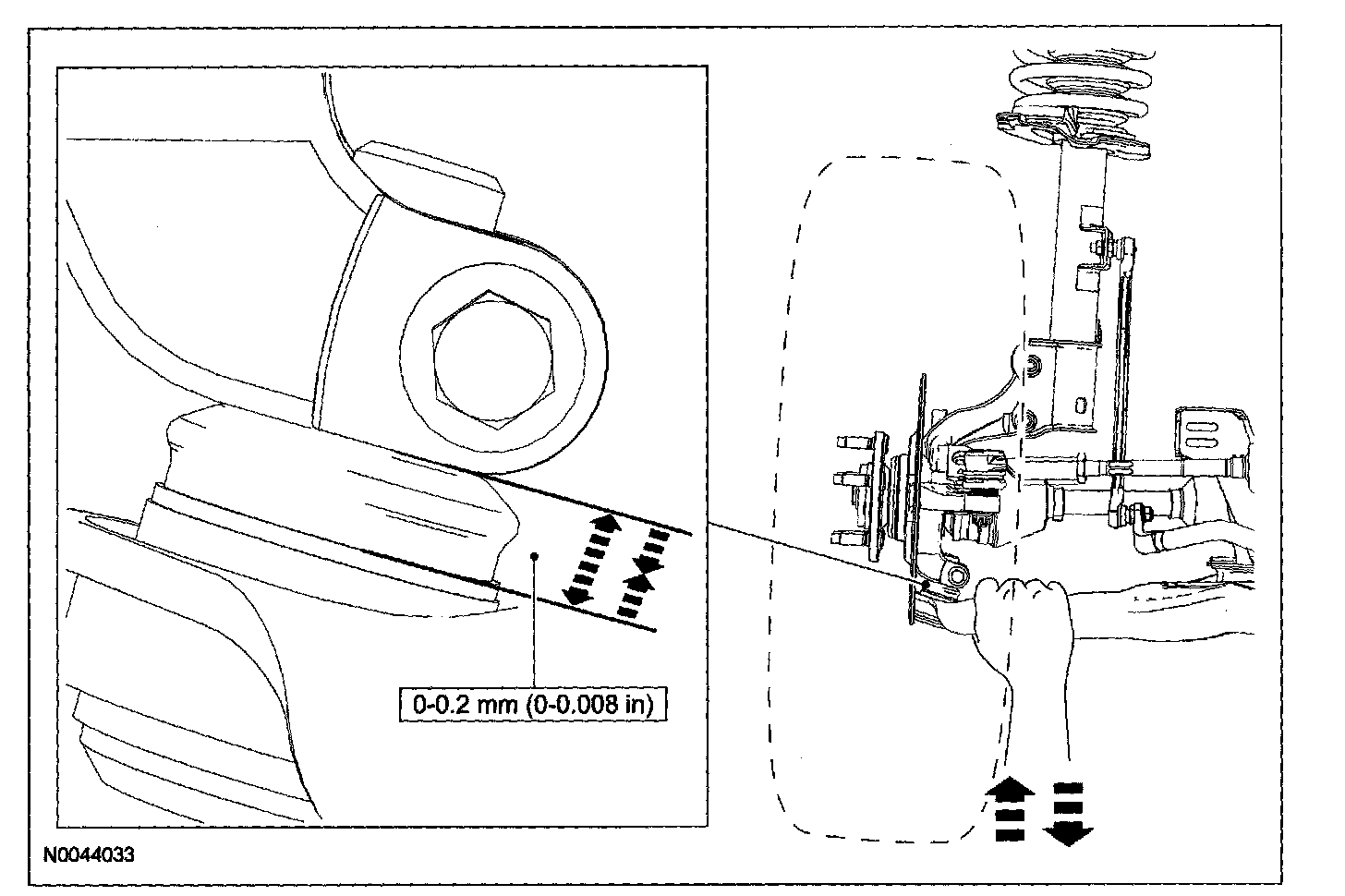 0-0.2 mm (0-0.008 in)

N0044033