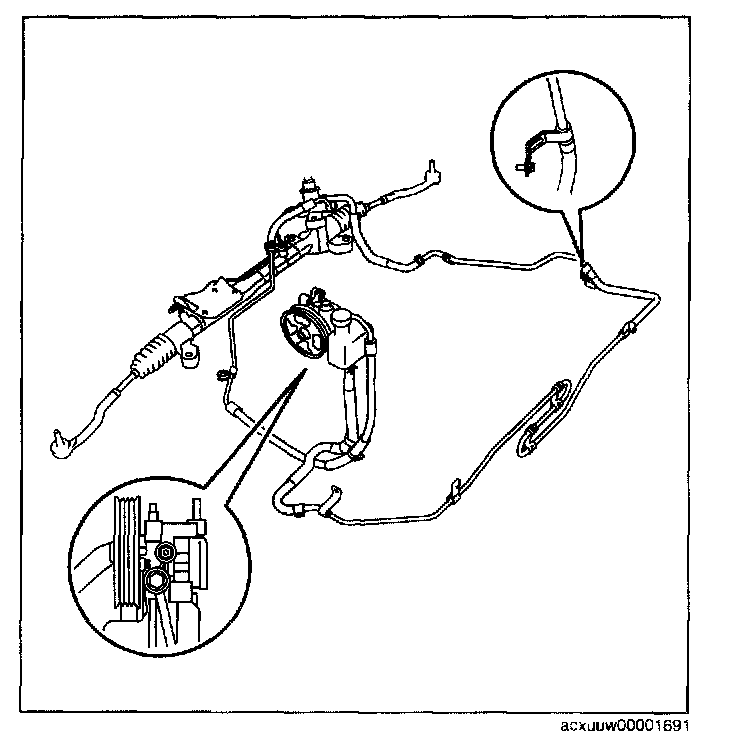 acxuuw00001691