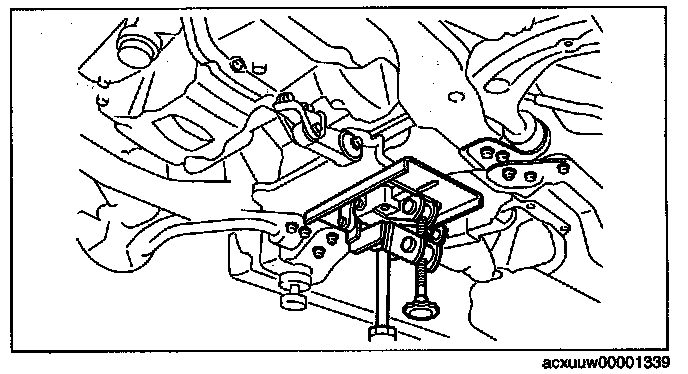 acxuuw00001339