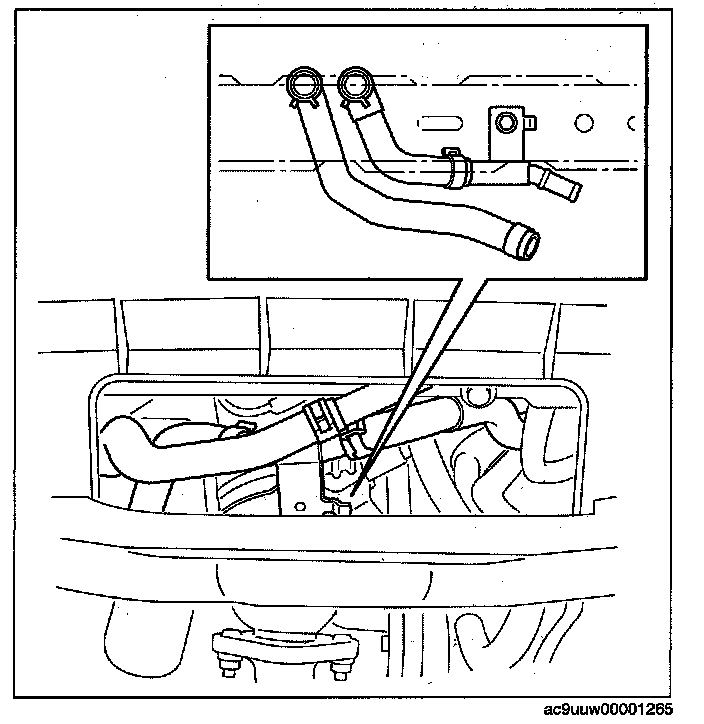 ac9uuw00001265