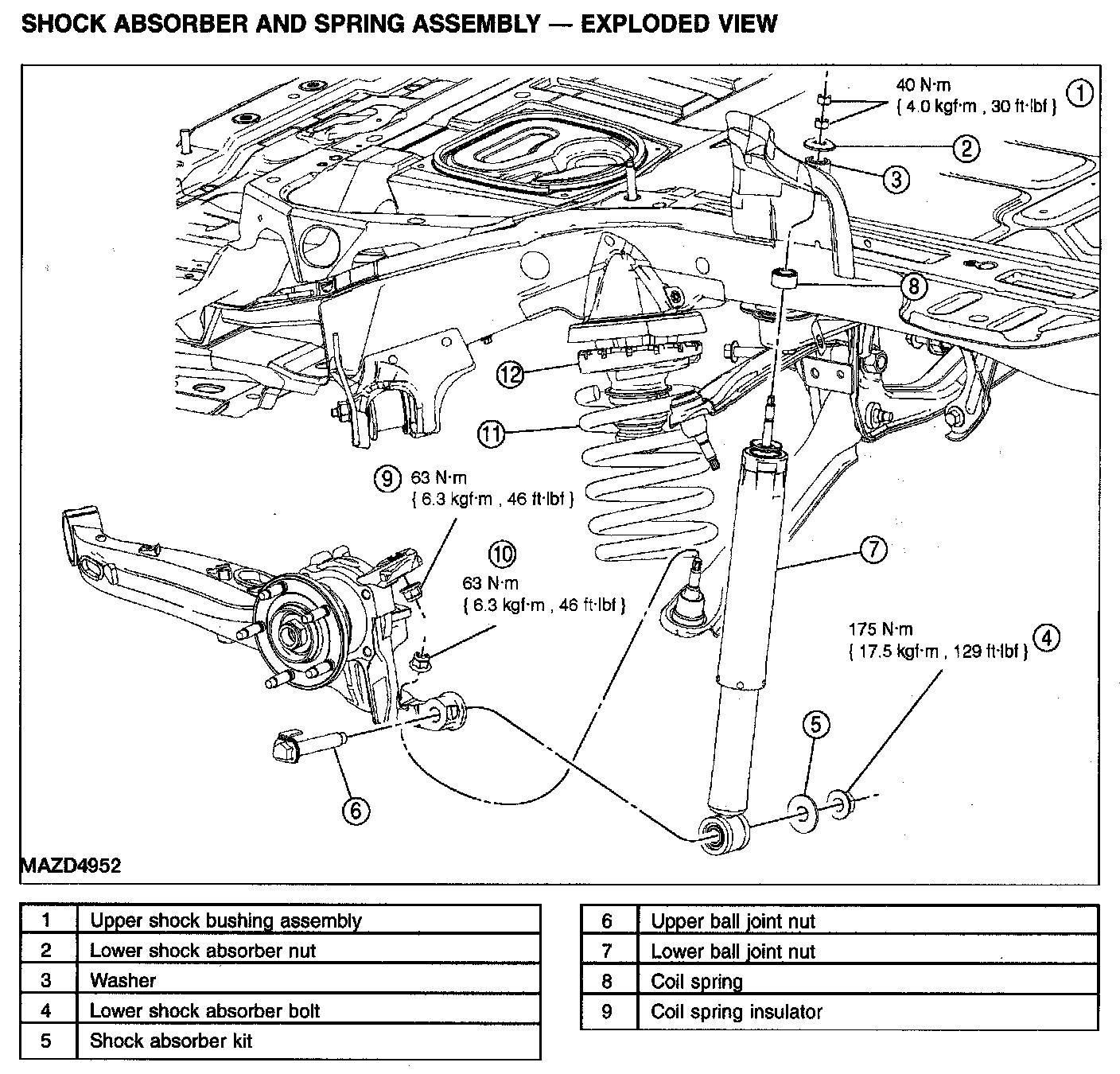 SHOCK ABSORBER AND SPRING ASSEMBLY — EXPLODED VIEW

40 N·m
{ 4.0 kgf·m , 30 ft·lbf }
1
2
3
8
12
11
9 63 N·m
{ 6.3 kgf·m , 46 ft·lbf }
10
63 N·m
{ 6.3 kgf·m , 46 ft·lbf }
7
175 N·m
{ 17.5 kgf·m , 129 ft·lbf }
4
5
6
MAZD4952

| 1 | Upper shock bushing assembly |
|---|---|
| 2 | Lower shock absorber nut |
| 3 | Washer |
| 4 | Lower shock absorber bolt |
| 5 | Shock absorber kit |

| 6 | Upper ball joint nut |
|---|---|
| 7 | Lower ball joint nut |
| 8 | Coil spring |
| 9 | Coil spring insulator |