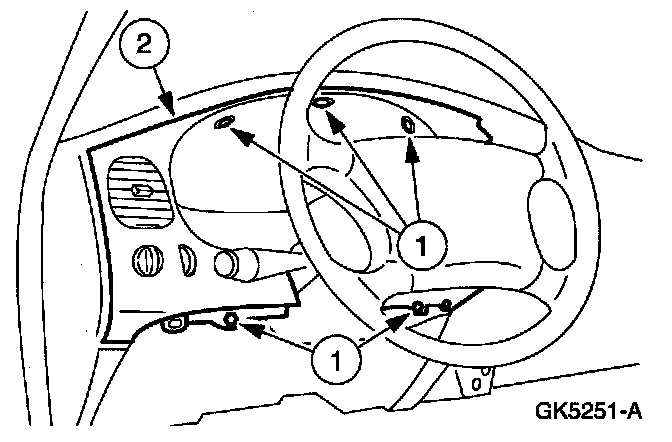 2

1

1

GK5251-A