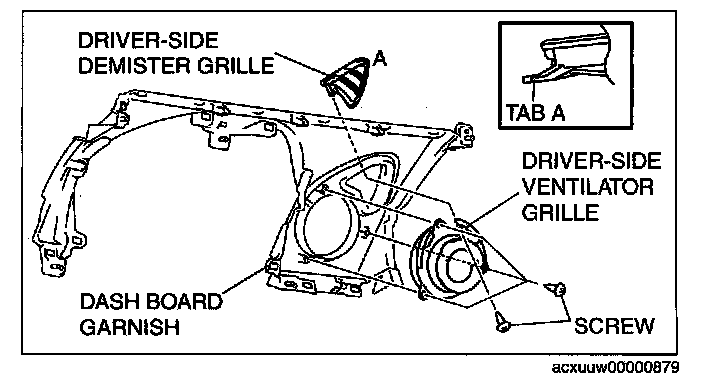 DRIVER-SIDE DEMISTER GRILLE

A

TAB A

DRIVER-SIDE VENTILATOR GRILLE

DASH BOARD GARNISH

SCREW

acxuuw00000879