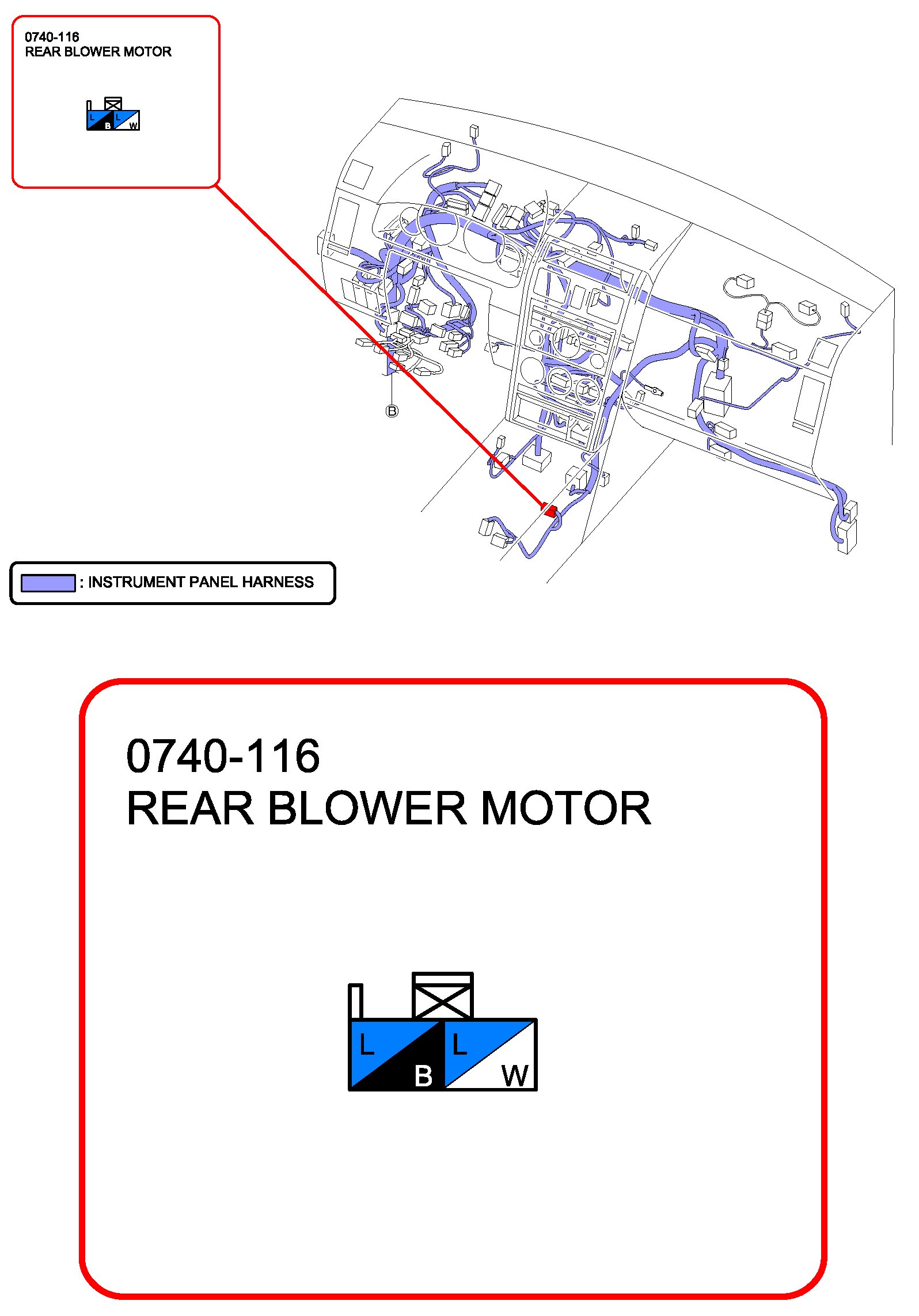 0740-116
REAR BLOWER MOTOR

L
B
L
W

B

: INSTRUMENT PANEL HARNESS

0740-116
REAR BLOWER MOTOR

L
B
L
W