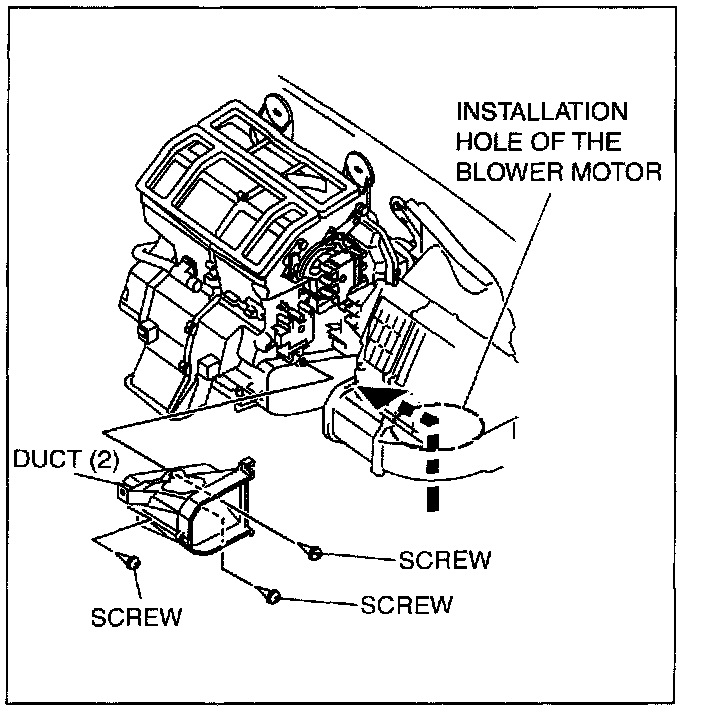 INSTALLATION HOLE OF THE BLOWER MOTOR

DUCT (2)

SCREW

SCREW

SCREW