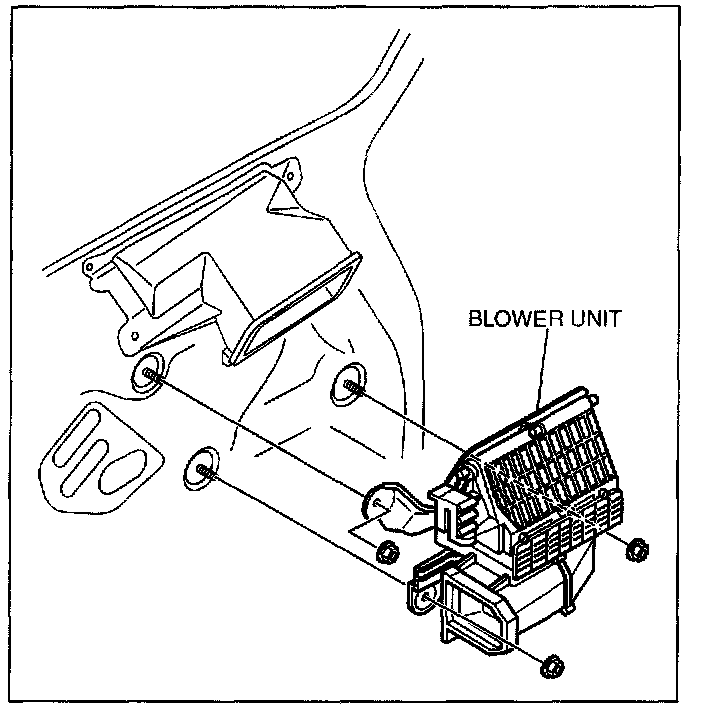 BLOWER UNIT