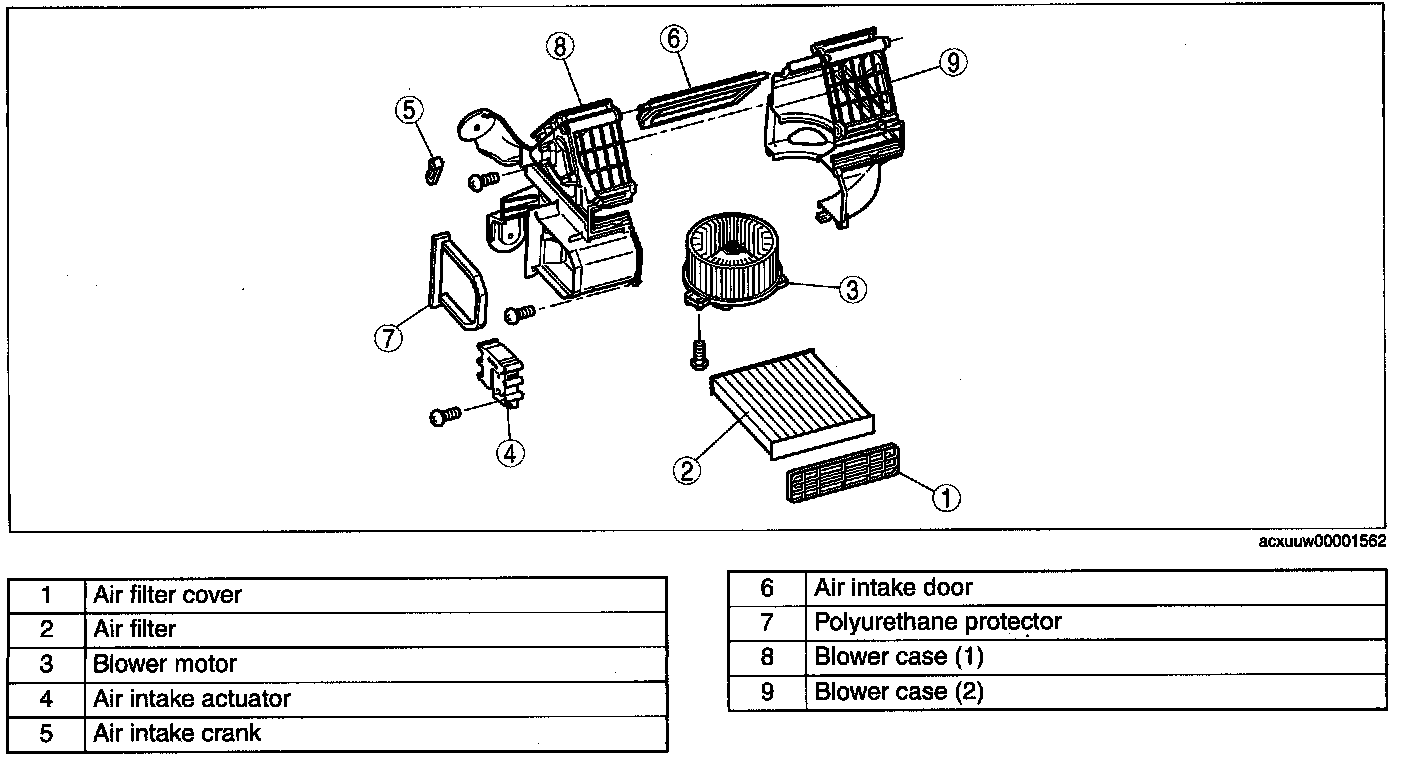 8
6
9
5
3
7
4
2
1

acxuuw00001562

| 1 | Air filter cover |
|---|---|
| 2 | Air filter |
| 3 | Blower motor |
| 4 | Air intake actuator |
| 5 | Air intake crank |

| 6 | Air intake door |
|---|---|
| 7 | Polyurethane protector |
| 8 | Blower case (1) |
| 9 | Blower case (2) |