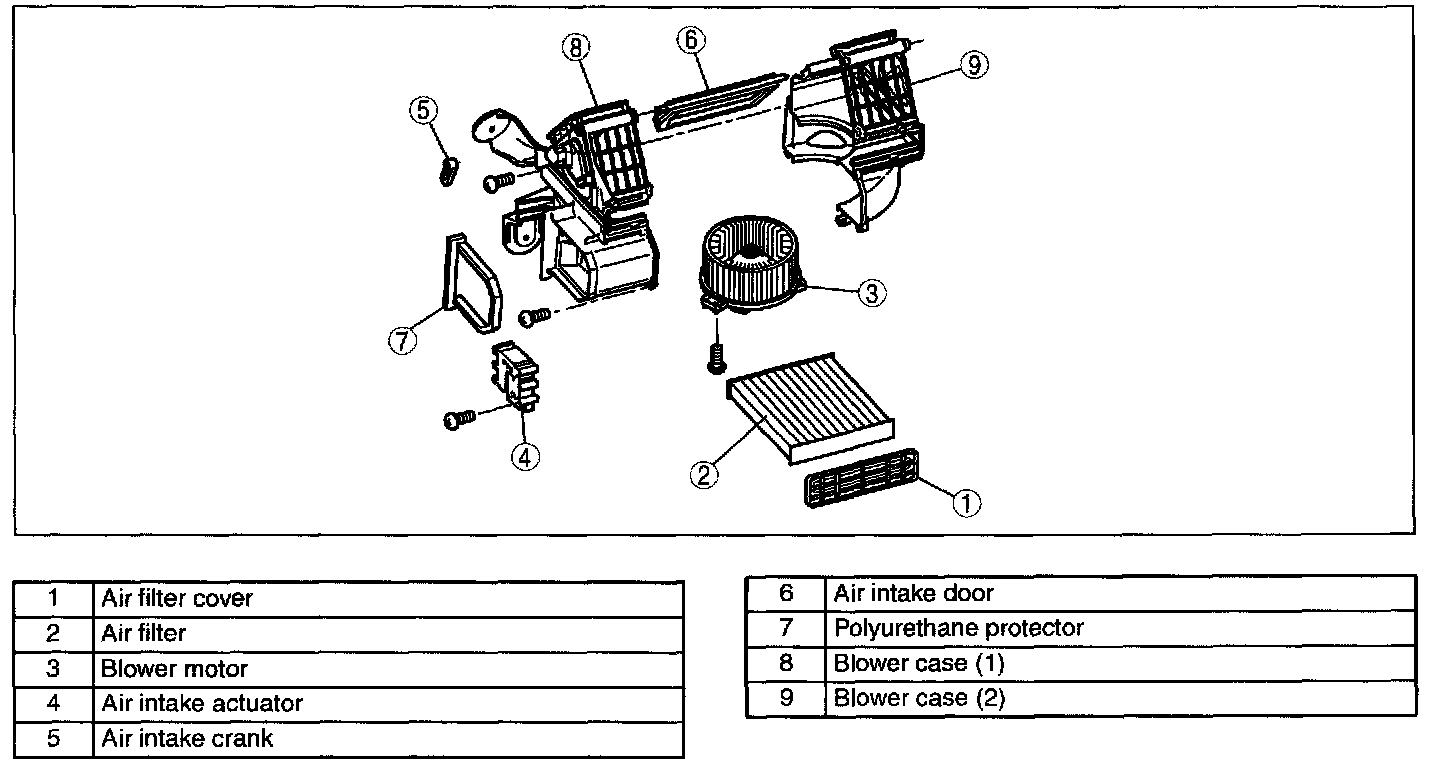 8
6
9
5
3
7
4
2
1

| 1 | Air filter cover |
|---|---|
| 2 | Air filter |
| 3 | Blower motor |
| 4 | Air intake actuator |
| 5 | Air intake crank |

| 6 | Air intake door |
|---|---|
| 7 | Polyurethane protector |
| 8 | Blower case (1) |
| 9 | Blower case (2) |