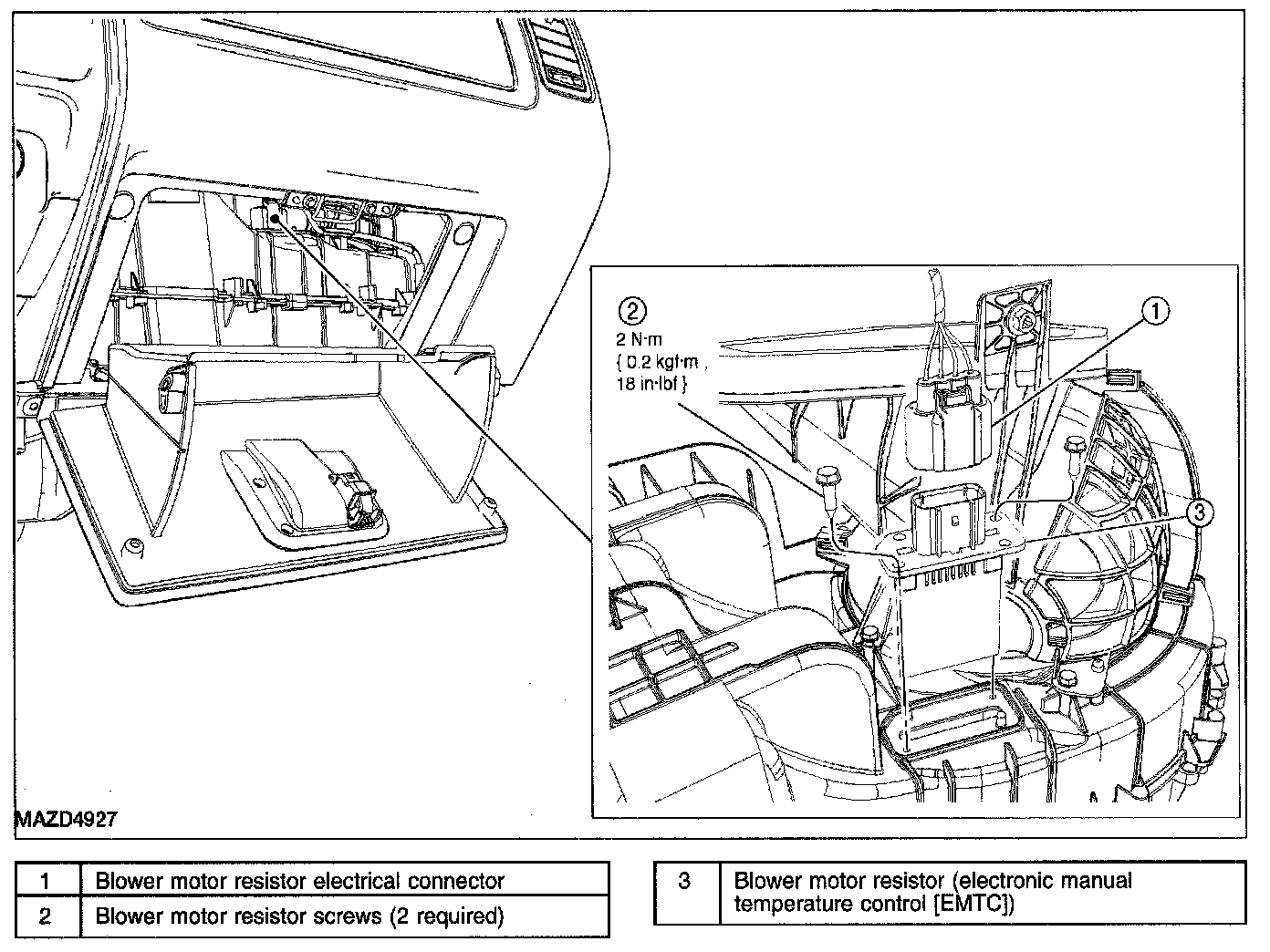 2
2 N·m
{ 0.2 kgf·m ,
18 in·lbf }

1

3

MAZD4927

| 1 | Blower motor resistor electrical connector |
|---|---|
| 2 | Blower motor resistor screws (2 required) |

| 3 | Blower motor resistor (electronic manual temperature control [EMTC]) |
|---|---|