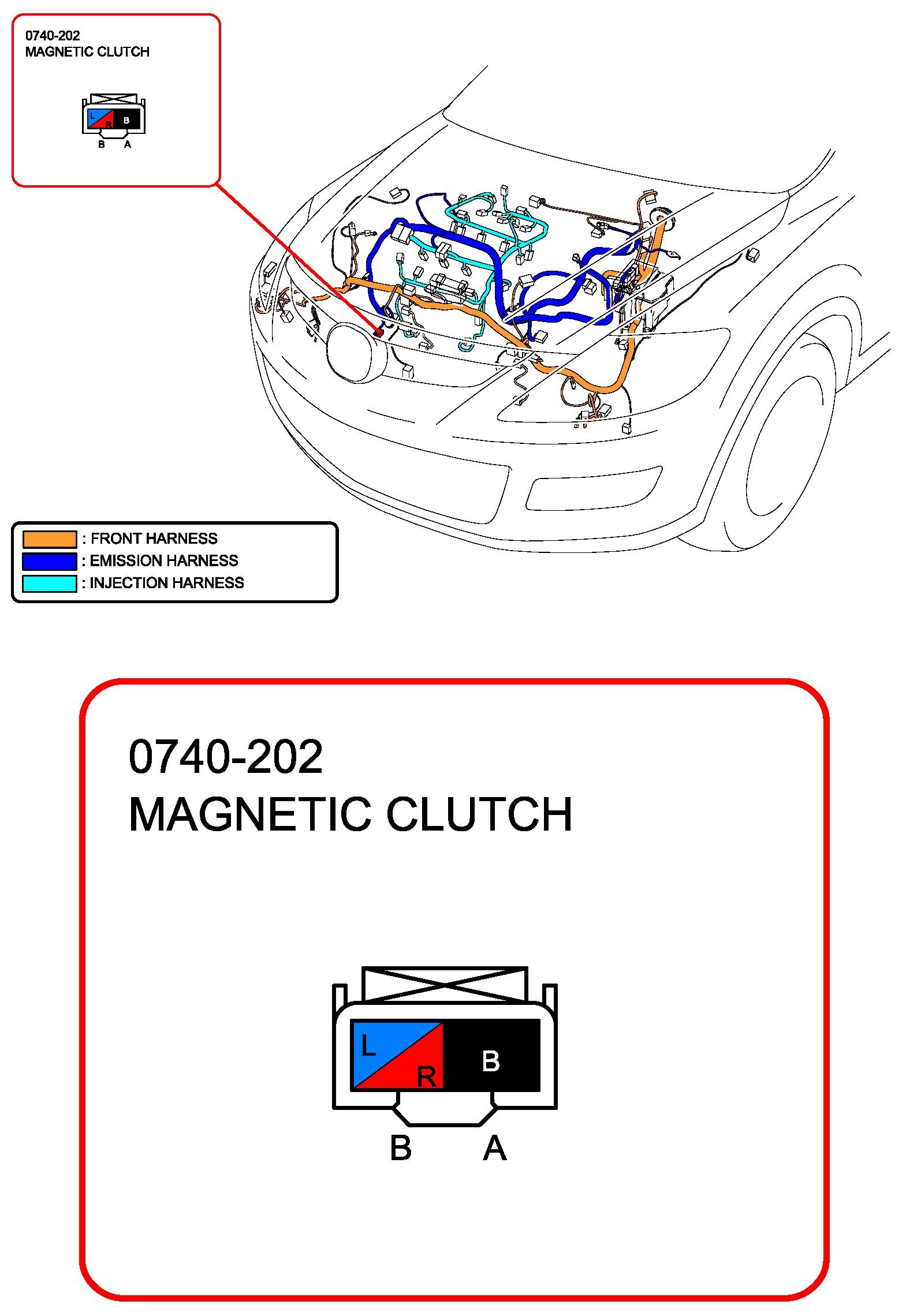 0740-202
MAGNETIC CLUTCH

L R B
B A

: FRONT HARNESS
: EMISSION HARNESS
: INJECTION HARNESS

0740-202
MAGNETIC CLUTCH

L R B
B A