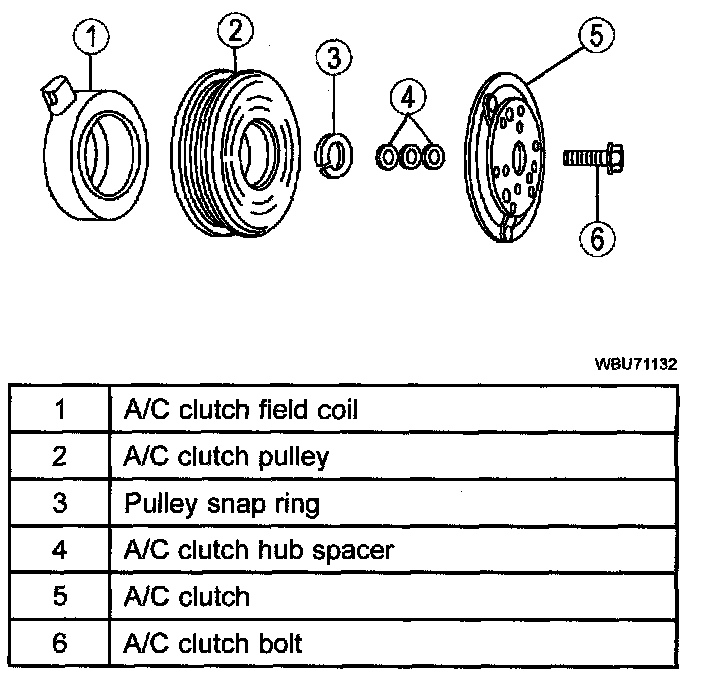 1
2
3
4
5
6

WBU71132

| 1 | A/C clutch field coil |
|---|---|
| 2 | A/C clutch pulley |
| 3 | Pulley snap ring |
| 4 | A/C clutch hub spacer |
| 5 | A/C clutch |
| 6 | A/C clutch bolt |