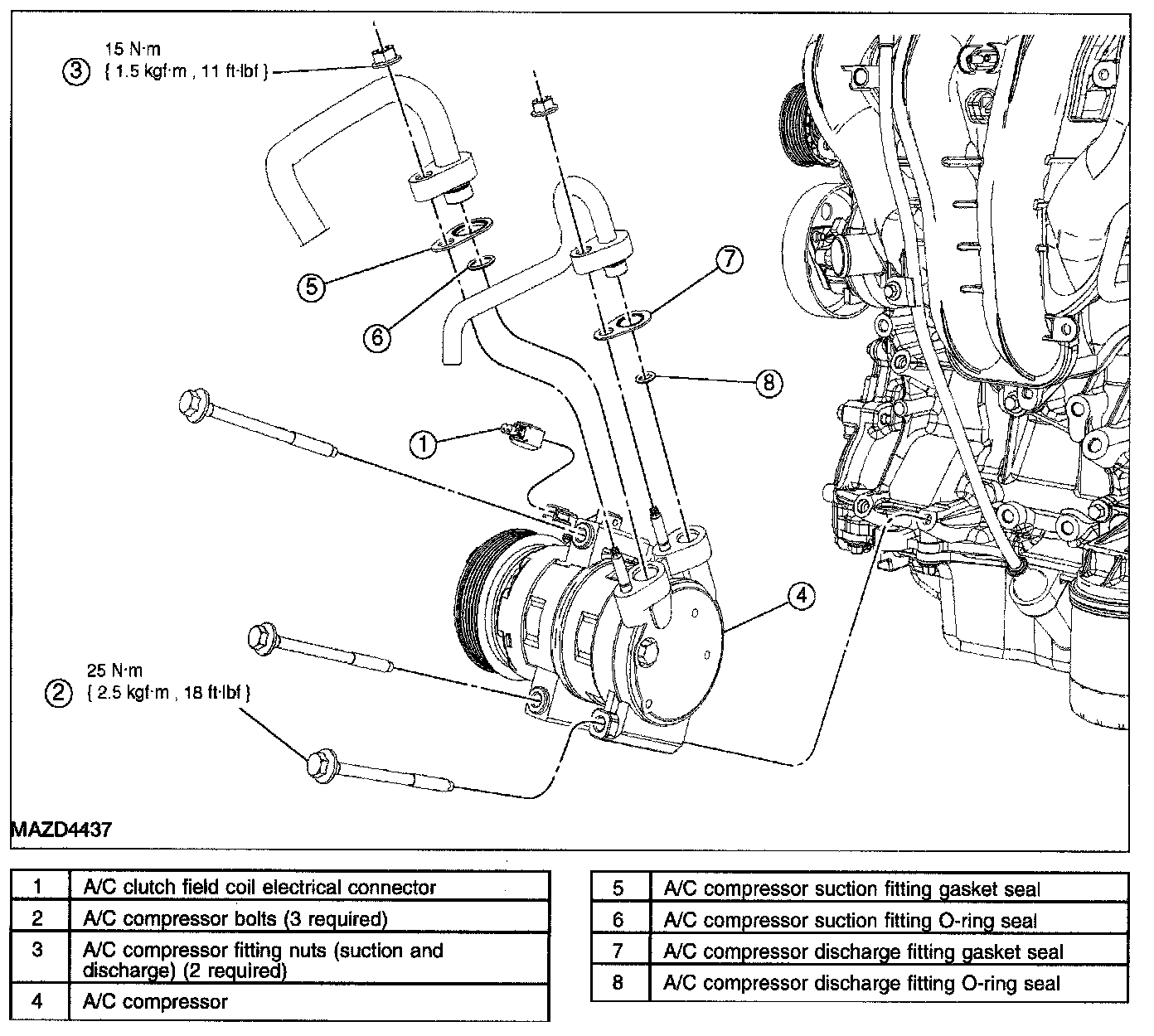 15 N·m
3 { 1.5 kgf·m , 11 ft·lbf }

5

6

7

8

1

4

25 N·m
2 { 2.5 kgf·m , 18 ft·lbf }

MAZD4437

| 1 | A/C clutch field coil electrical connector |
|---|---|
| 2 | A/C compressor bolts (3 required) |
| 3 | A/C compressor fitting nuts (suction and discharge) (2 required) |
| 4 | A/C compressor |

| 5 | A/C compressor suction fitting gasket seal |
|---|---|
| 6 | A/C compressor suction fitting O-ring seal |
| 7 | A/C compressor discharge fitting gasket seal |
| 8 | A/C compressor discharge fitting O-ring seal |