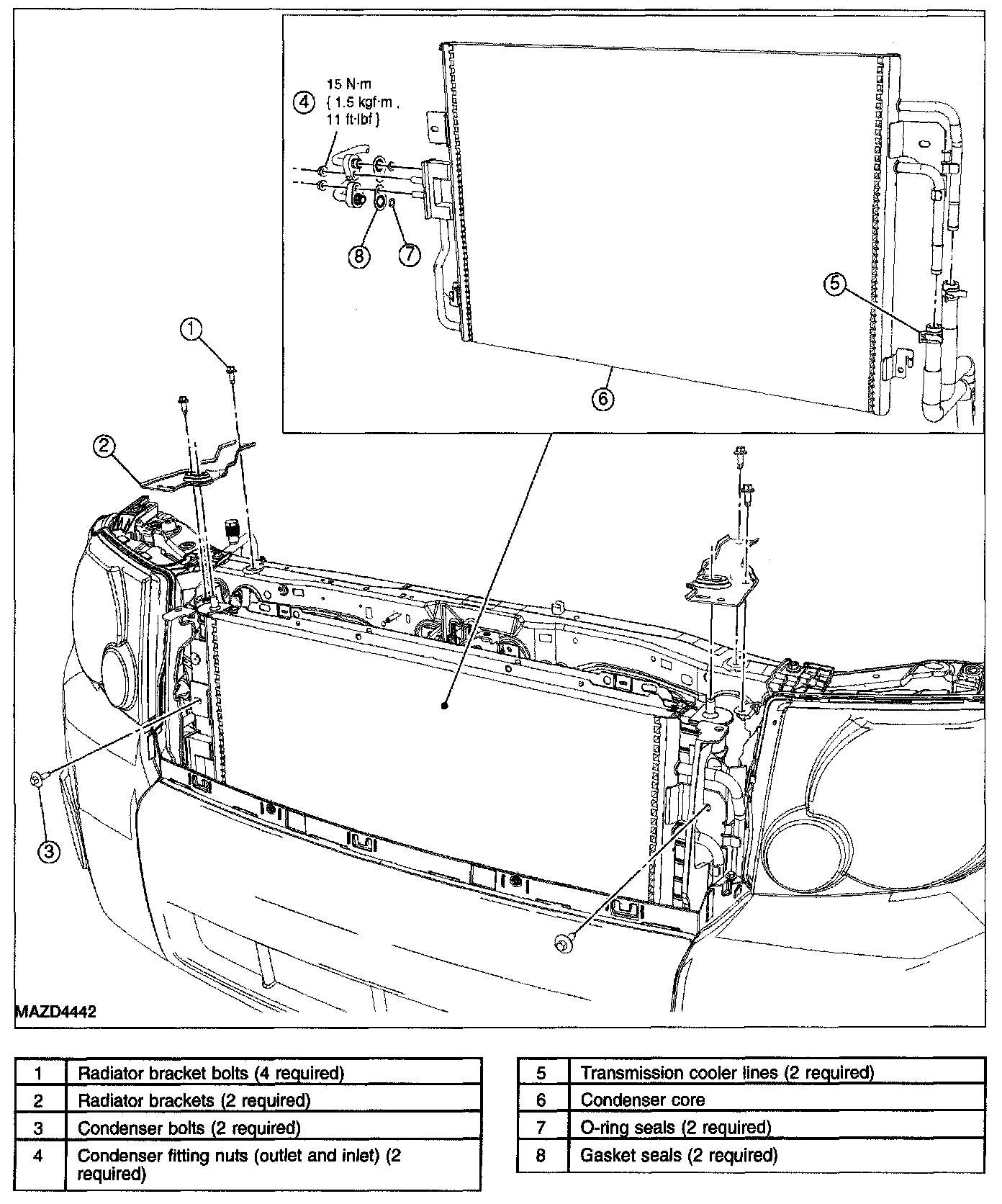 4
15 N·m
{ 1.5 kgf·m ,
11 ft·lbf }

8 7

5

6

1

2

3

MAZD4442

| 1 | Radiator bracket bolts (4 required) |
|---|---|
| 2 | Radiator brackets (2 required) |
| 3 | Condenser bolts (2 required) |
| 4 | Condenser fitting nuts (outlet and inlet) (2 required) |

| 5 | Transmission cooler lines (2 required) |
|---|---|
| 6 | Condenser core |
| 7 | O-ring seals (2 required) |
| 8 | Gasket seals (2 required) |