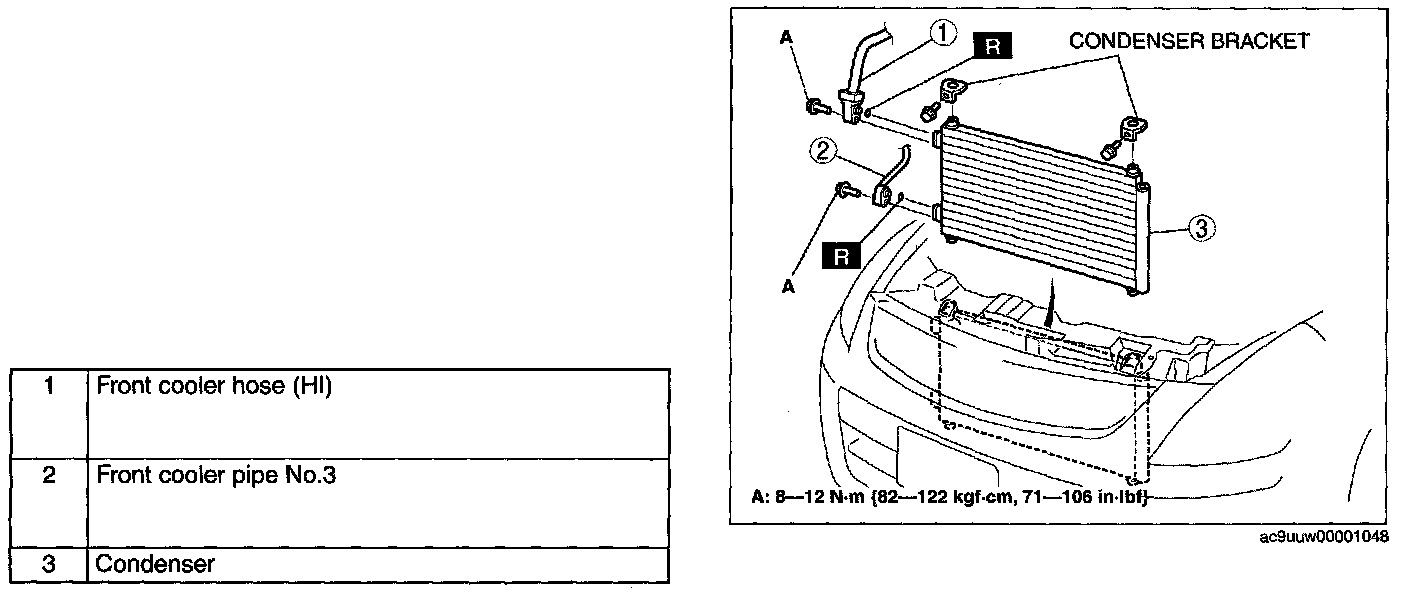 | 1 | Front cooler hose (HI) |
|---|---|
| 2 | Front cooler pipe No.3 |
| 3 | Condenser |

A
1
R
CONDENSER BRACKET
2
A
R
3
A: 8—12 N·m {82—122 kgf·cm, 71—106 in·lbf}
ac9uuw00001048