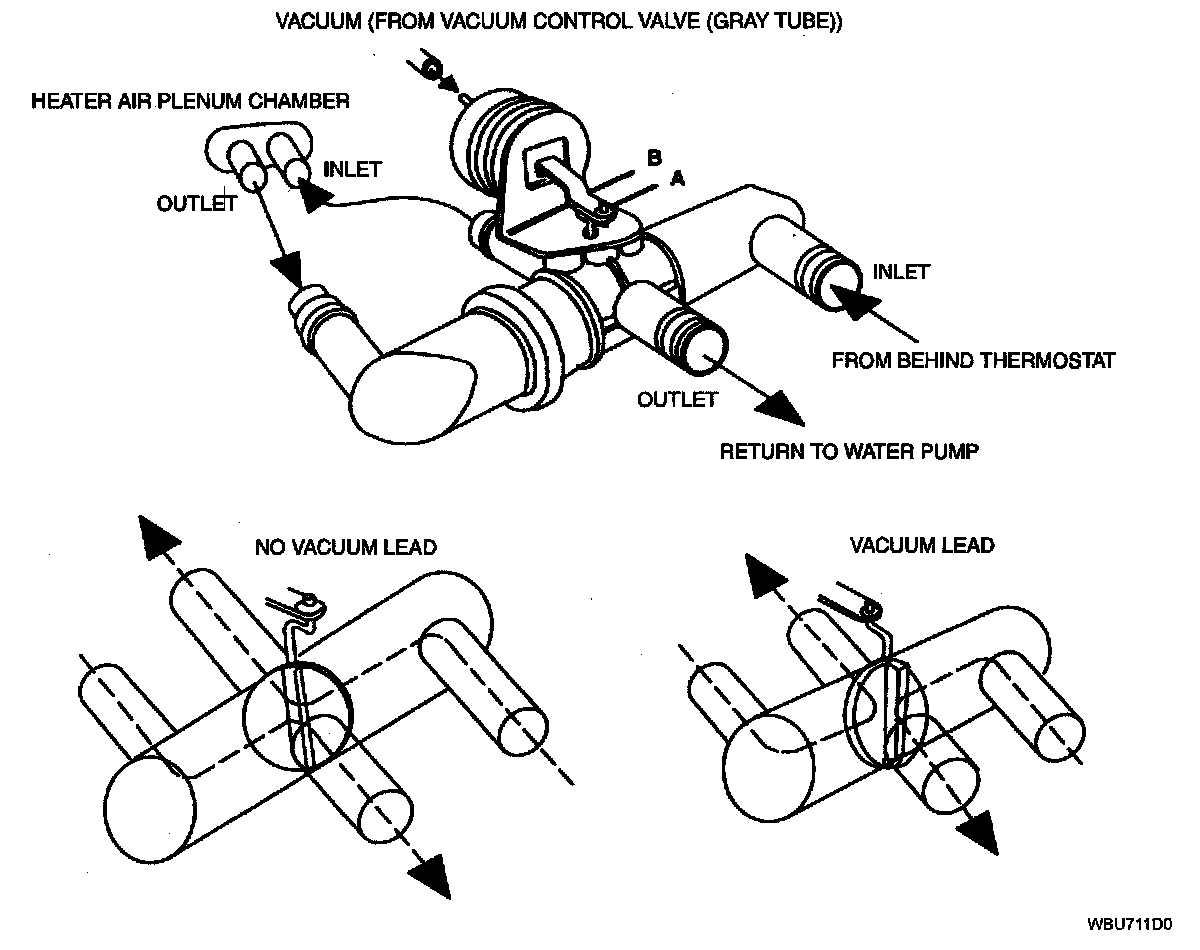 VACUUM (FROM VACUUM CONTROL VALVE (GRAY TUBE))

HEATER AIR PLENUM CHAMBER

INLET

OUTLET

B

A

INLET

FROM BEHIND THERMOSTAT

OUTLET

RETURN TO WATER PUMP

NO VACUUM LEAD

VACUUM LEAD

WBU711D0