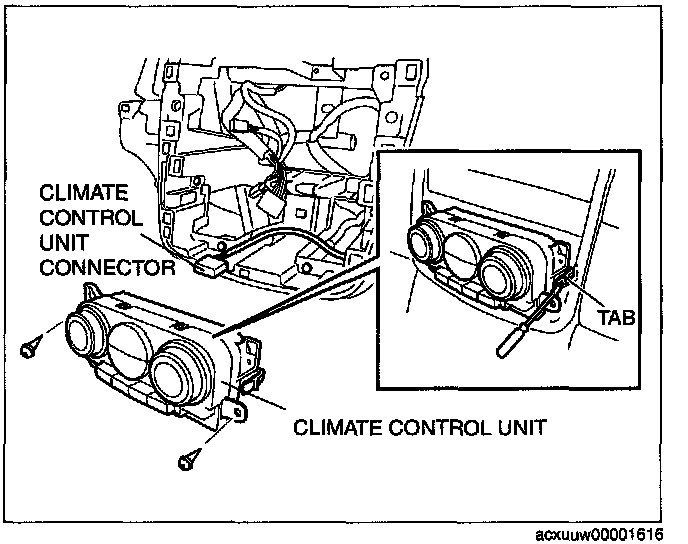 CLIMATE CONTROL UNIT CONNECTOR

TAB

CLIMATE CONTROL UNIT

acxuuw00001616