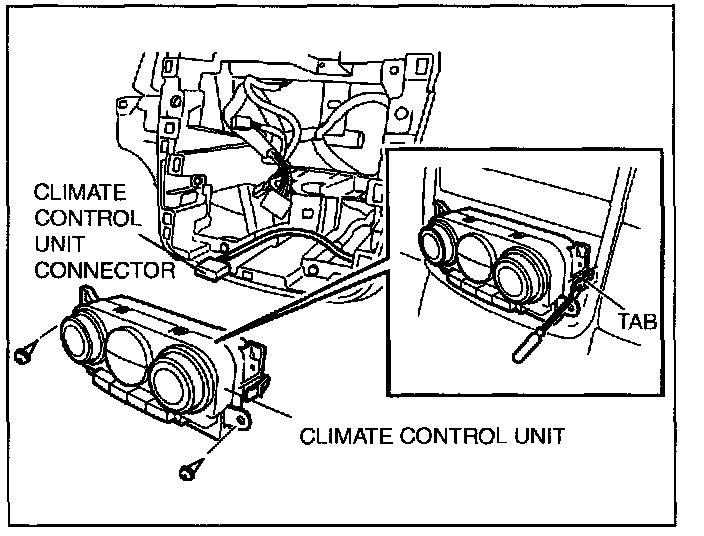 CLIMATE CONTROL UNIT CONNECTOR

TAB

CLIMATE CONTROL UNIT