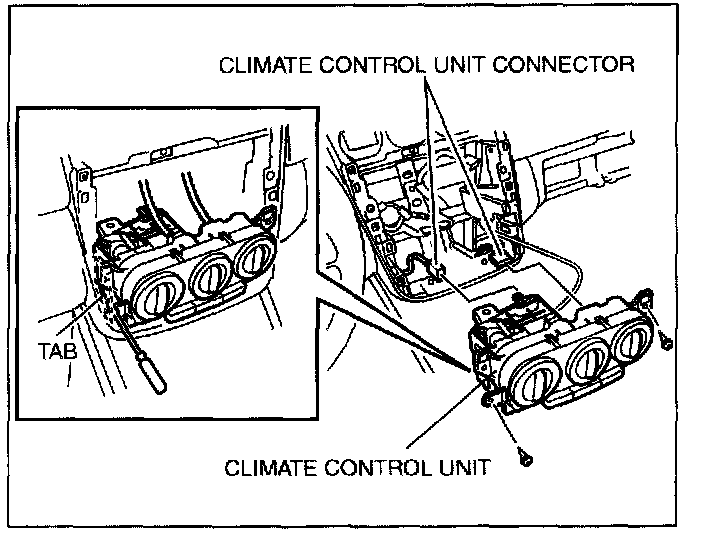 CLIMATE CONTROL UNIT CONNECTOR

TAB

CLIMATE CONTROL UNIT