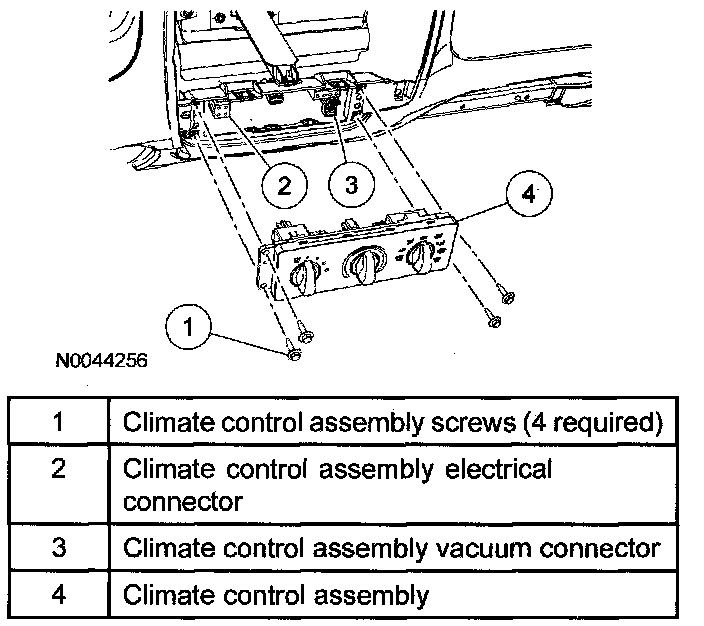 2

3

4

1

N0044256

| 1 | Climate control assembly screws (4 required) |
|---|---|
| 2 | Climate control assembly electrical connector |
| 3 | Climate control assembly vacuum connector |
| 4 | Climate control assembly |