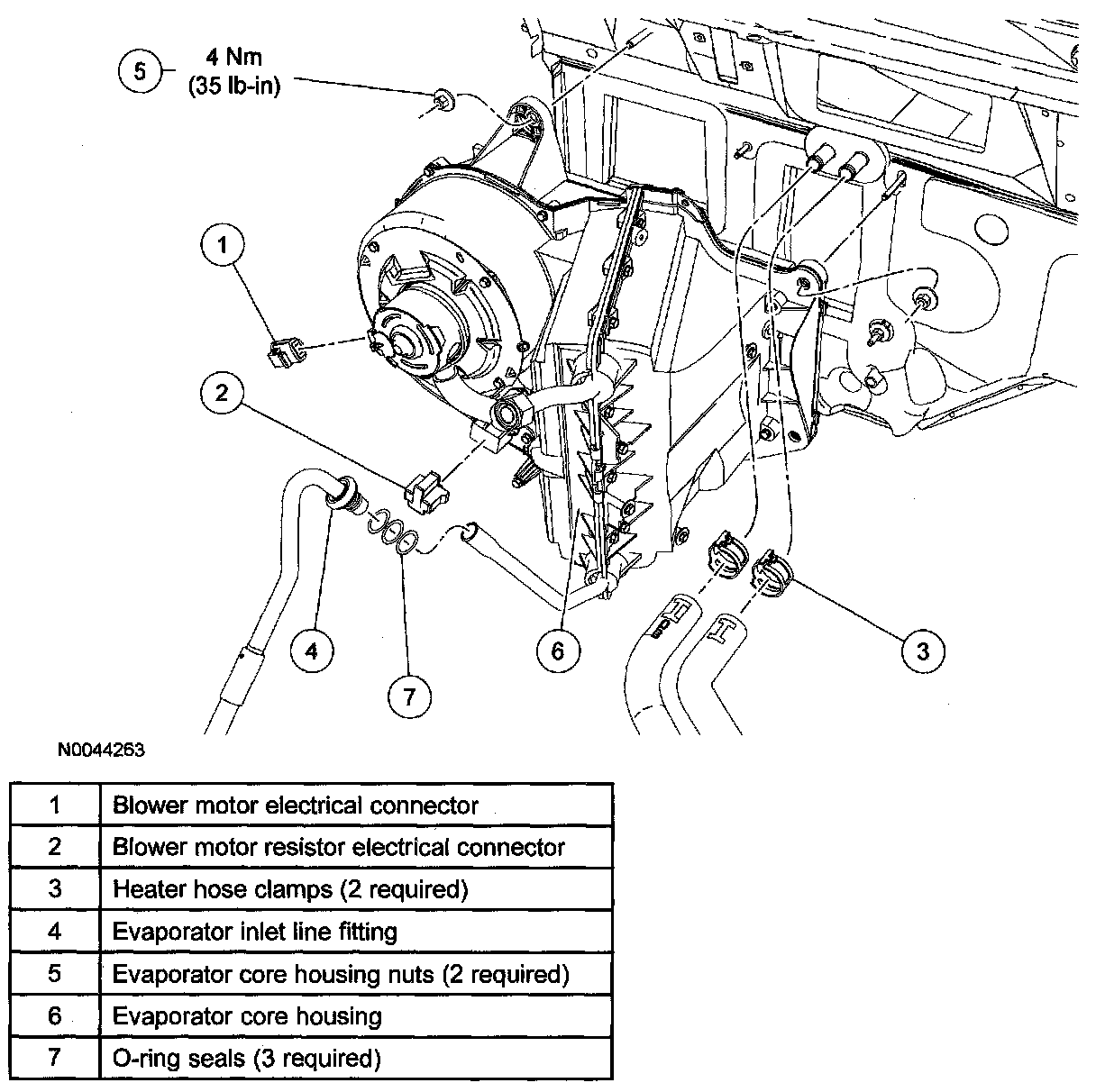 5 4 Nm (35 lb-in)

1

2

4

7

6

3

N0044263

| 1 | Blower motor electrical connector |
|---|---|
| 2 | Blower motor resistor electrical connector |
| 3 | Heater hose clamps (2 required) |
| 4 | Evaporator inlet line fitting |
| 5 | Evaporator core housing nuts (2 required) |
| 6 | Evaporator core housing |
| 7 | O-ring seals (3 required) |