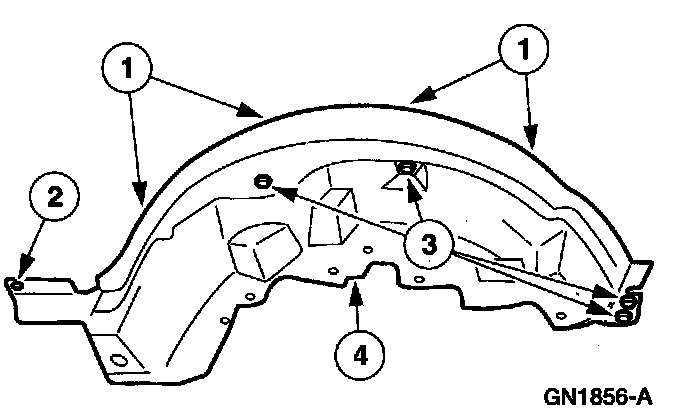 1
1
2
3
4
GN1856-A