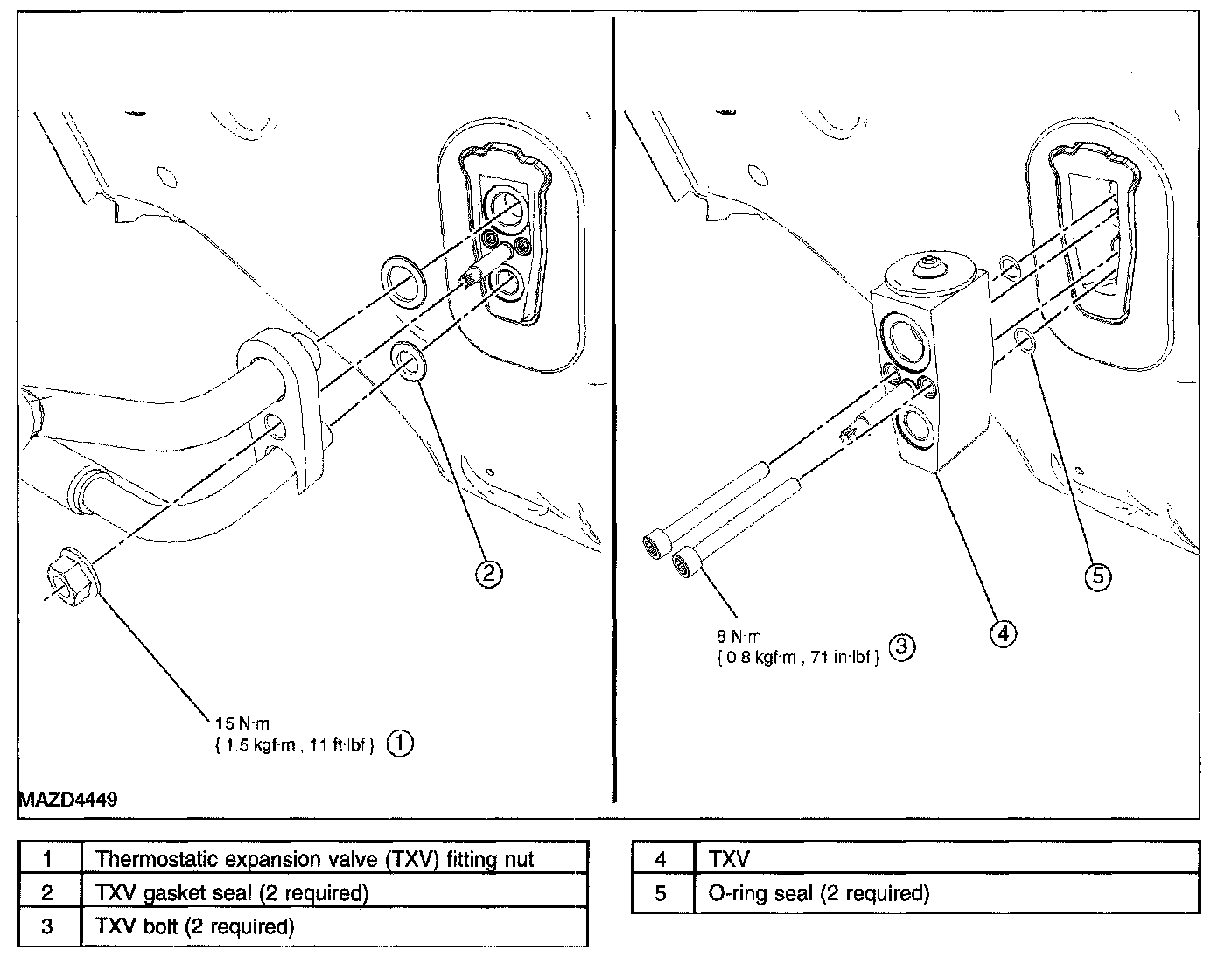 2

15 N·m
{ 1.5 kgf·m , 11 ft·lbf } 1

MAZD4449

5

4

8 N·m
{ 0.8 kgf·m , 71 in·lbf } 3

| 1 | Thermostatic expansion valve (TXV) fitting nut |
|---|---|
| 2 | TXV gasket seal (2 required) |
| 3 | TXV bolt (2 required) |

| 4 | TXV |
|---|---|
| 5 | O-ring seal (2 required) |