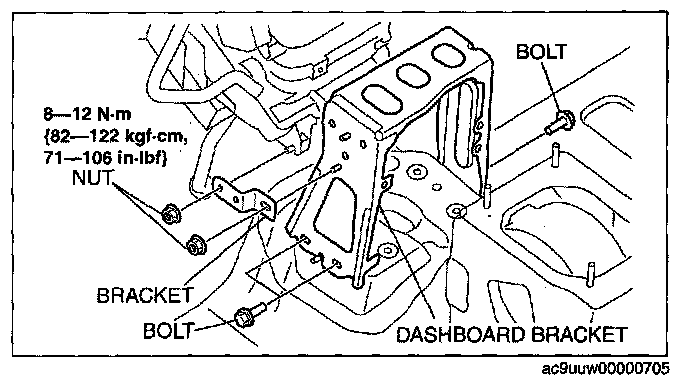 BOLT

8—12 N·m
{82—122 kgf·cm,
71—106 in·lbf}
NUT

BRACKET

BOLT

DASHBOARD BRACKET

ac9uuw00000705