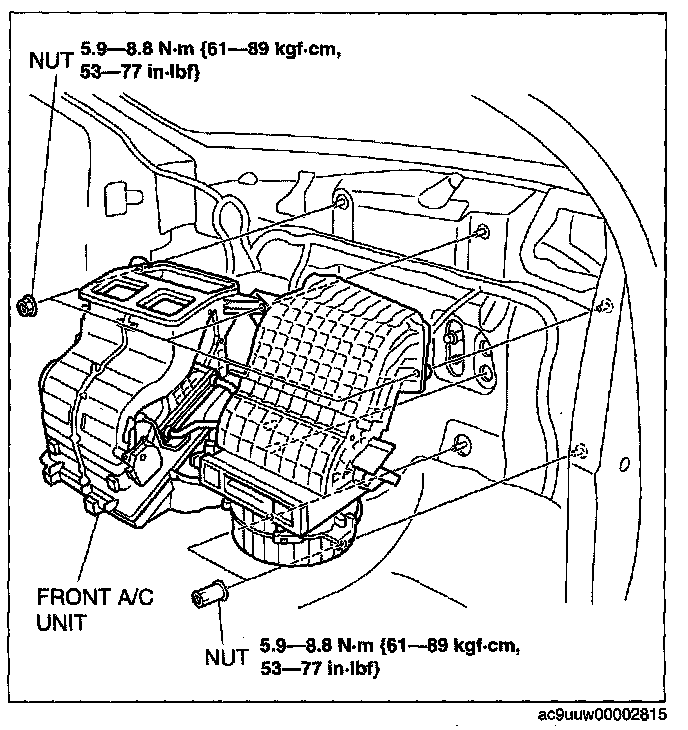 NUT 5.9—8.8 N·m {61—89 kgf·cm, 53—77 in·lbf}

FRONT A/C UNIT

NUT 5.9—8.8 N·m {61—89 kgf·cm, 53—77 in·lbf}

ac9uuw00002815