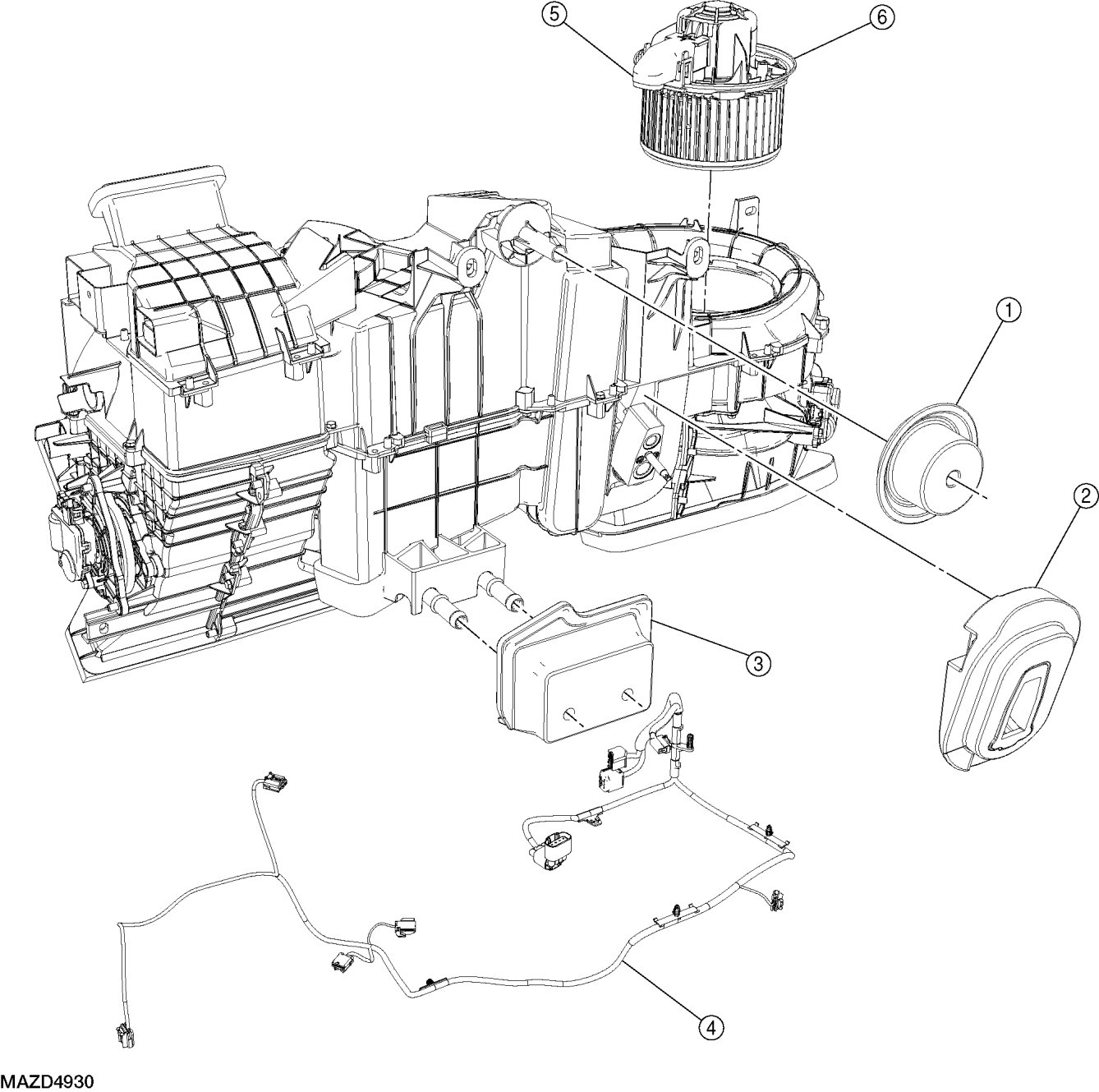 5
6
1
2
3
4
MAZD4930