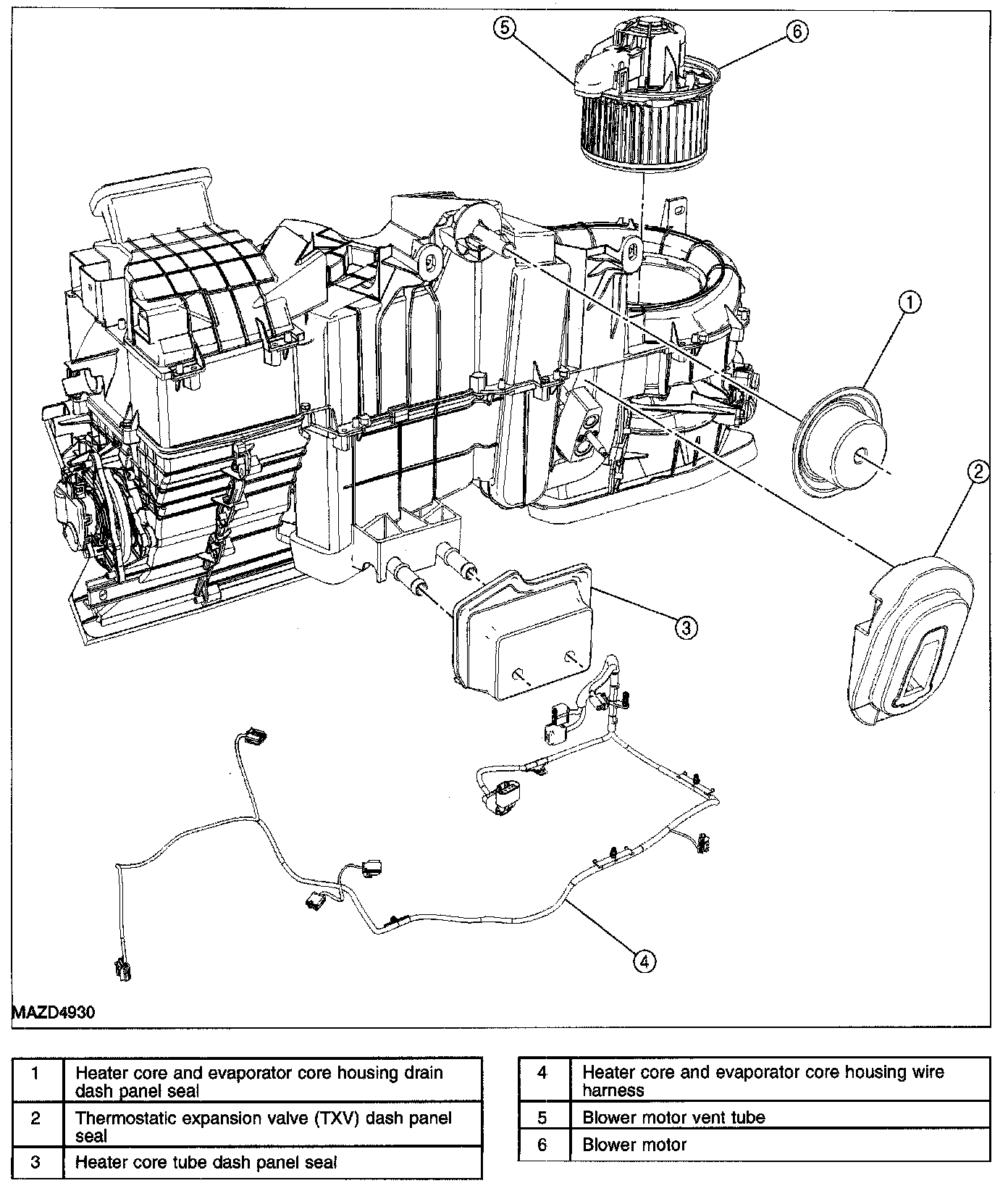 5
6
1
2
3
4
MAZD4930

| 1 | Heater core and evaporator core housing drain dash panel seal |
|---|---|
| 2 | Thermostatic expansion valve (TXV) dash panel seal |
| 3 | Heater core tube dash panel seal |

| 4 | Heater core and evaporator core housing wire harness |
|---|---|
| 5 | Blower motor vent tube |
| 6 | Blower motor |