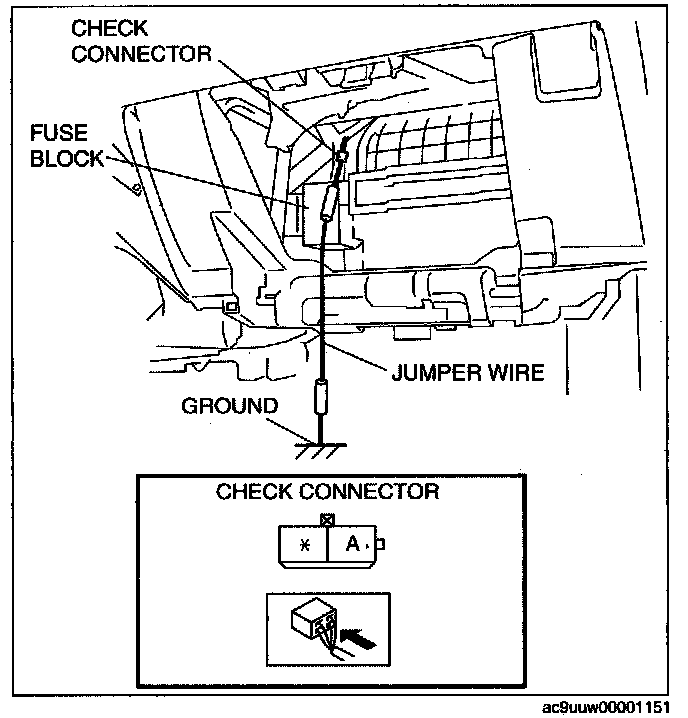 CHECK CONNECTOR

FUSE BLOCK

JUMPER WIRE

GROUND

CHECK CONNECTOR

*

A

ac9uuw00001151