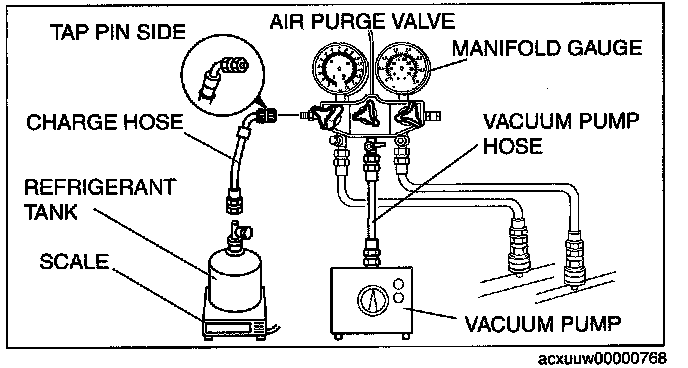 TAP PIN SIDE

AIR PURGE VALVE

MANIFOLD GAUGE

CHARGE HOSE

VACUUM PUMP HOSE

REFRIGERANT TANK

SCALE

VACUUM PUMP

acxuuw00000768